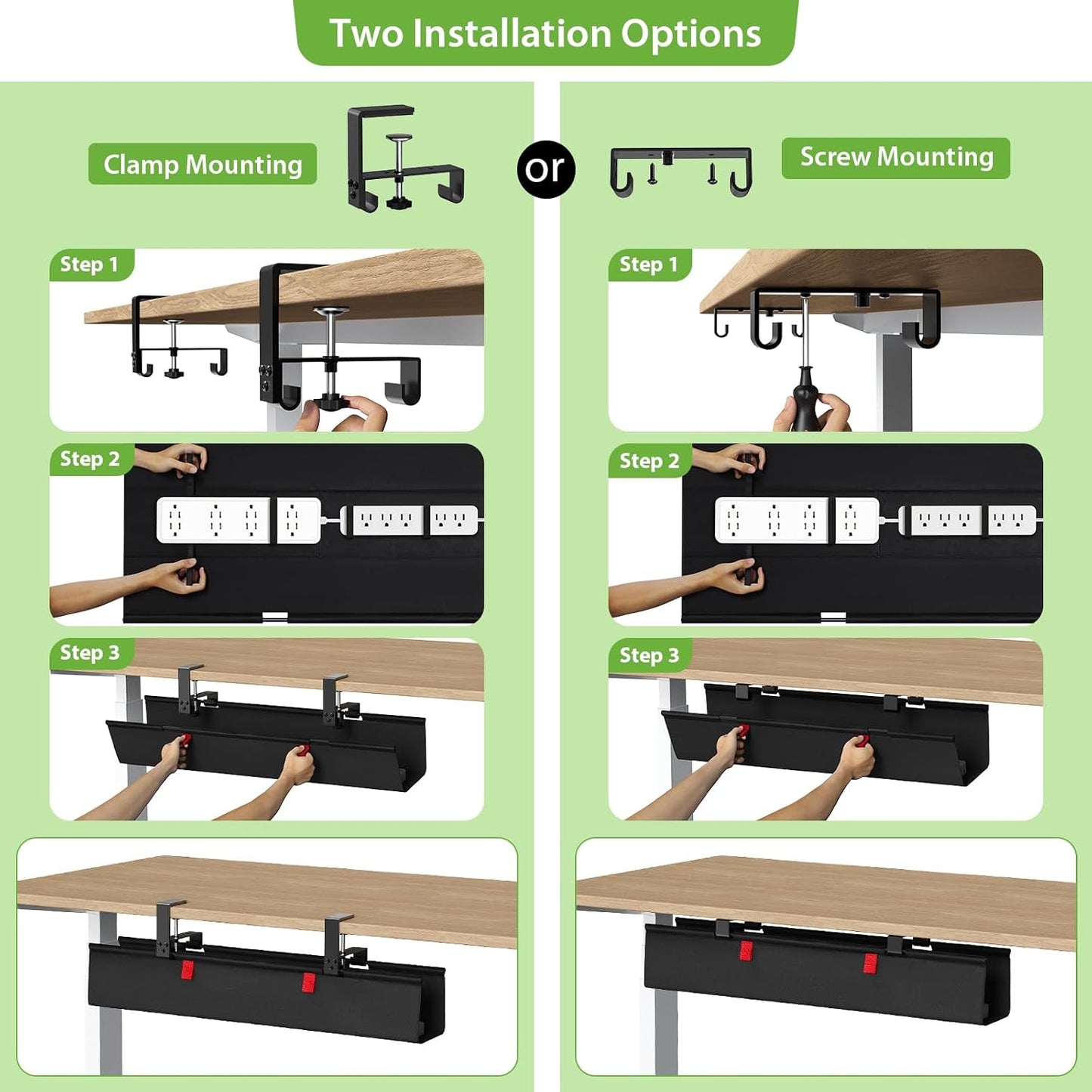 Two Installation Options

Clamp Mounting

or

Screw Mounting

Step 1

Step 2

Step 3

Step 1

Step 2

Step 3