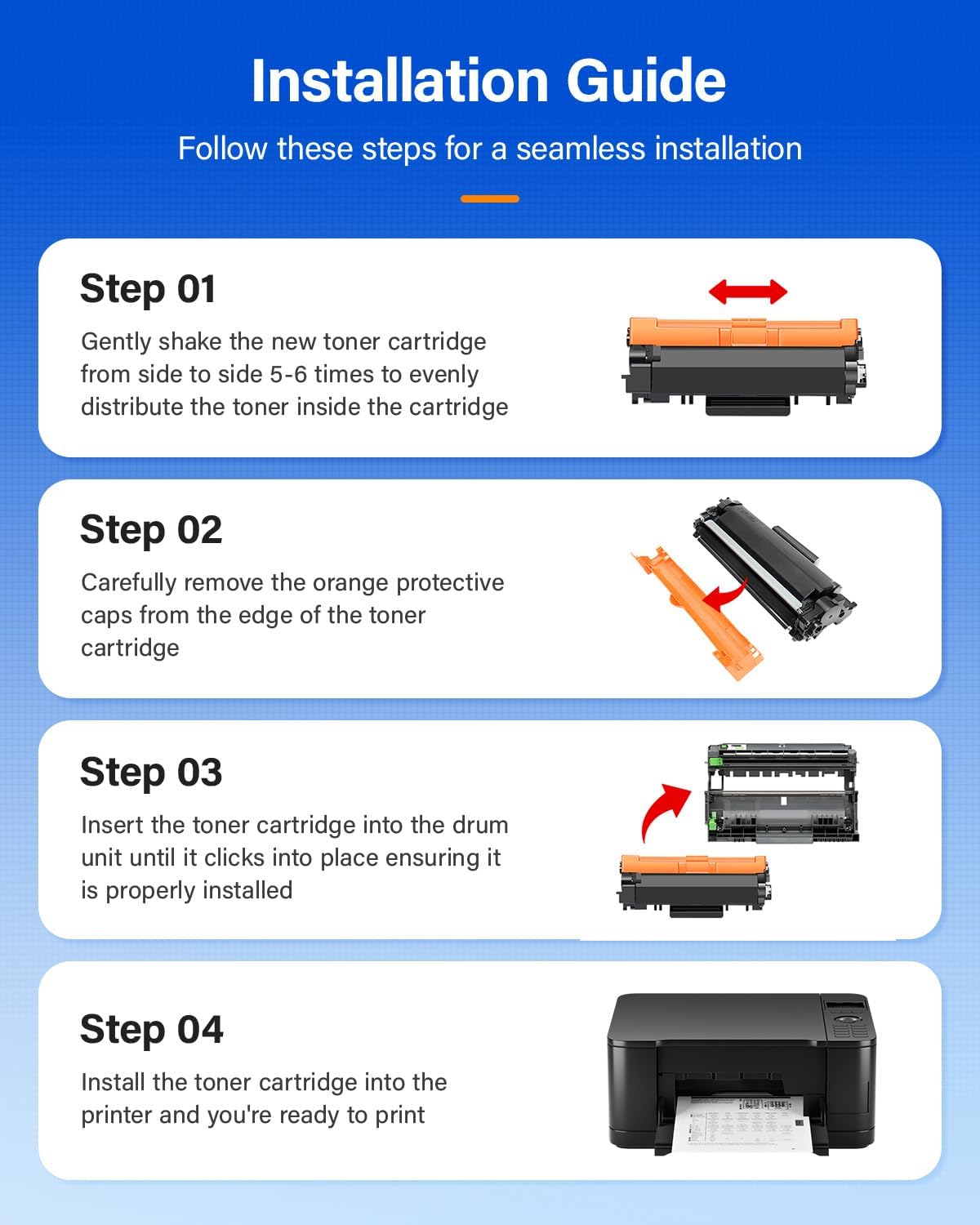 Installation Guide

Follow these steps for a seamless installation

Step 01

Gently shake the new toner cartridge from side to side 5-6 times to evenly distribute the toner inside the cartridge

Step 02

Carefully remove the orange protective caps from the edge of the toner cartridge

Step 03

Insert the toner cartridge into the drum unit until it clicks into place ensuring it is properly installed

Step 04

Install the toner cartridge into the printer and you're ready to print