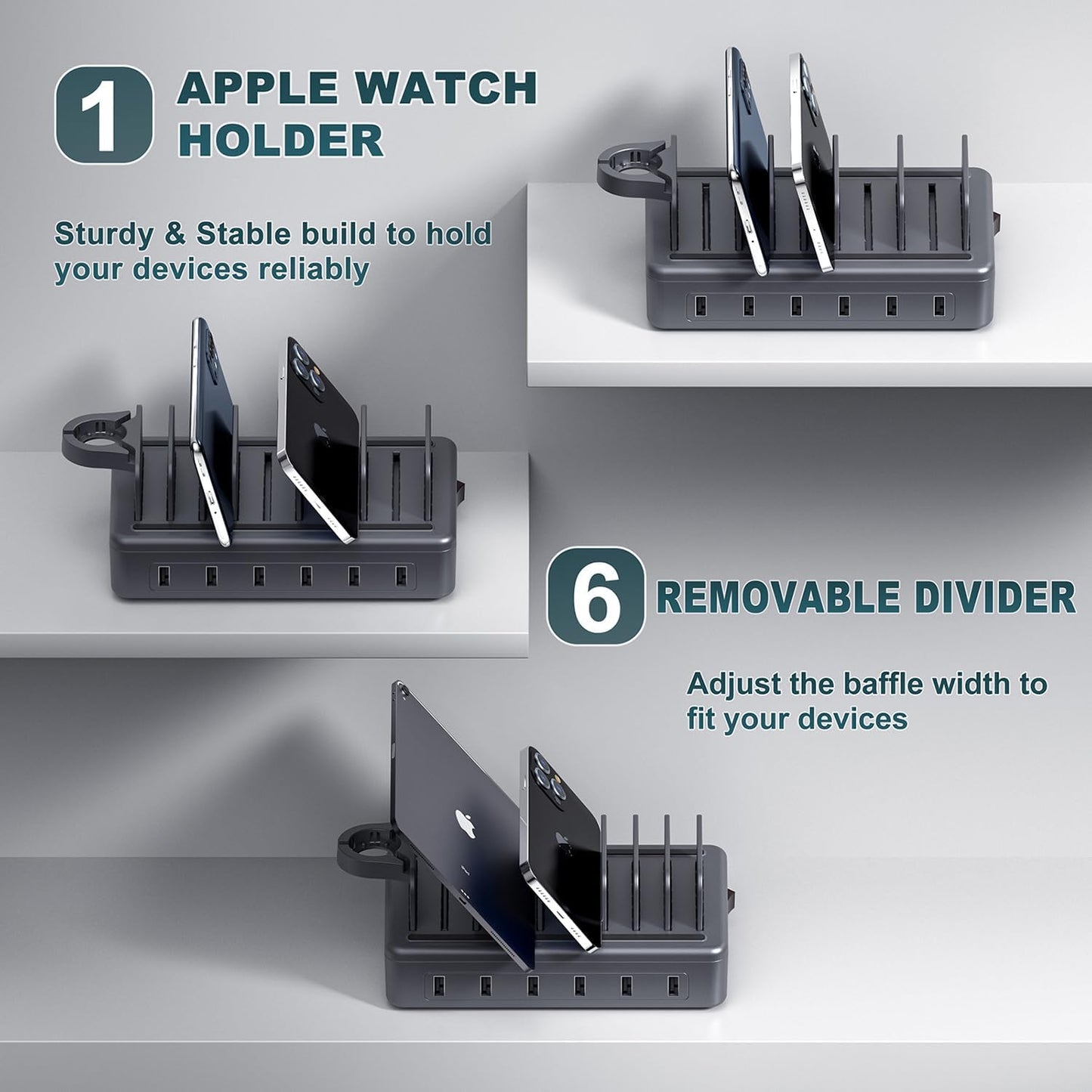 1 APPLE WATCH HOLDER

Sturdy & Stable build to hold your devices reliably

6 REMOVABLE DIVIDER

Adjust the baffle width to fit your devices