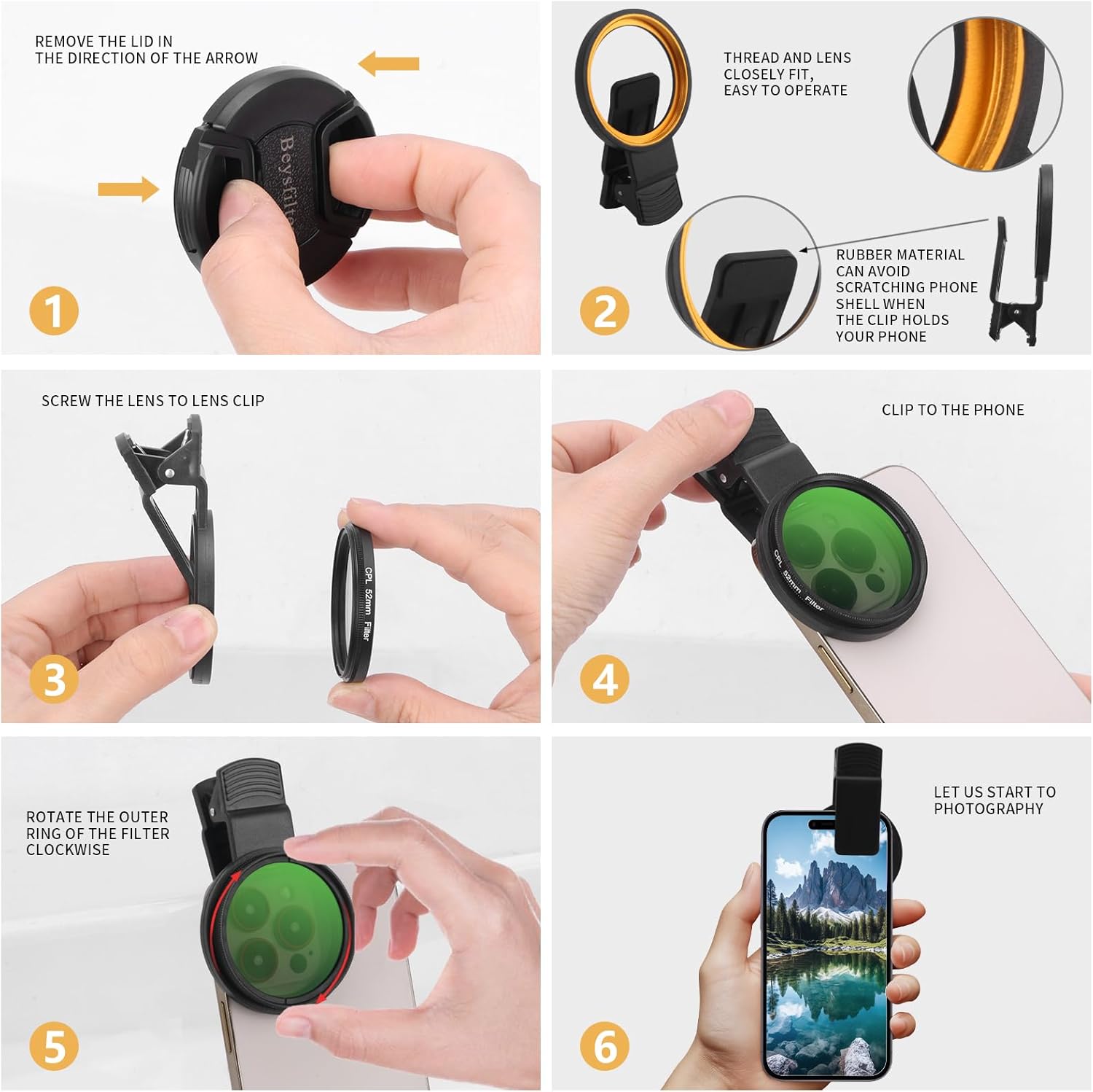 REMOVE THE LID IN THE DIRECTION OF THE ARROW

Beysfilte

1

THREAD AND LENS CLOSELY FIT, EASY TO OPERATE

RUBBER MATERIAL CAN AVOID SCRATCHING PHONE SHELL WHEN THE CLIP HOLDS YOUR PHONE

2

SCREW THE LENS TO LENS CLIP

CPL 52mm Filter

3

CLIP TO THE PHONE

CPL 52mm Filter

4

ROTATE THE OUTER RING OF THE FILTER CLOCKWISE

5

LET US START TO PHOTOGRAPHY

6