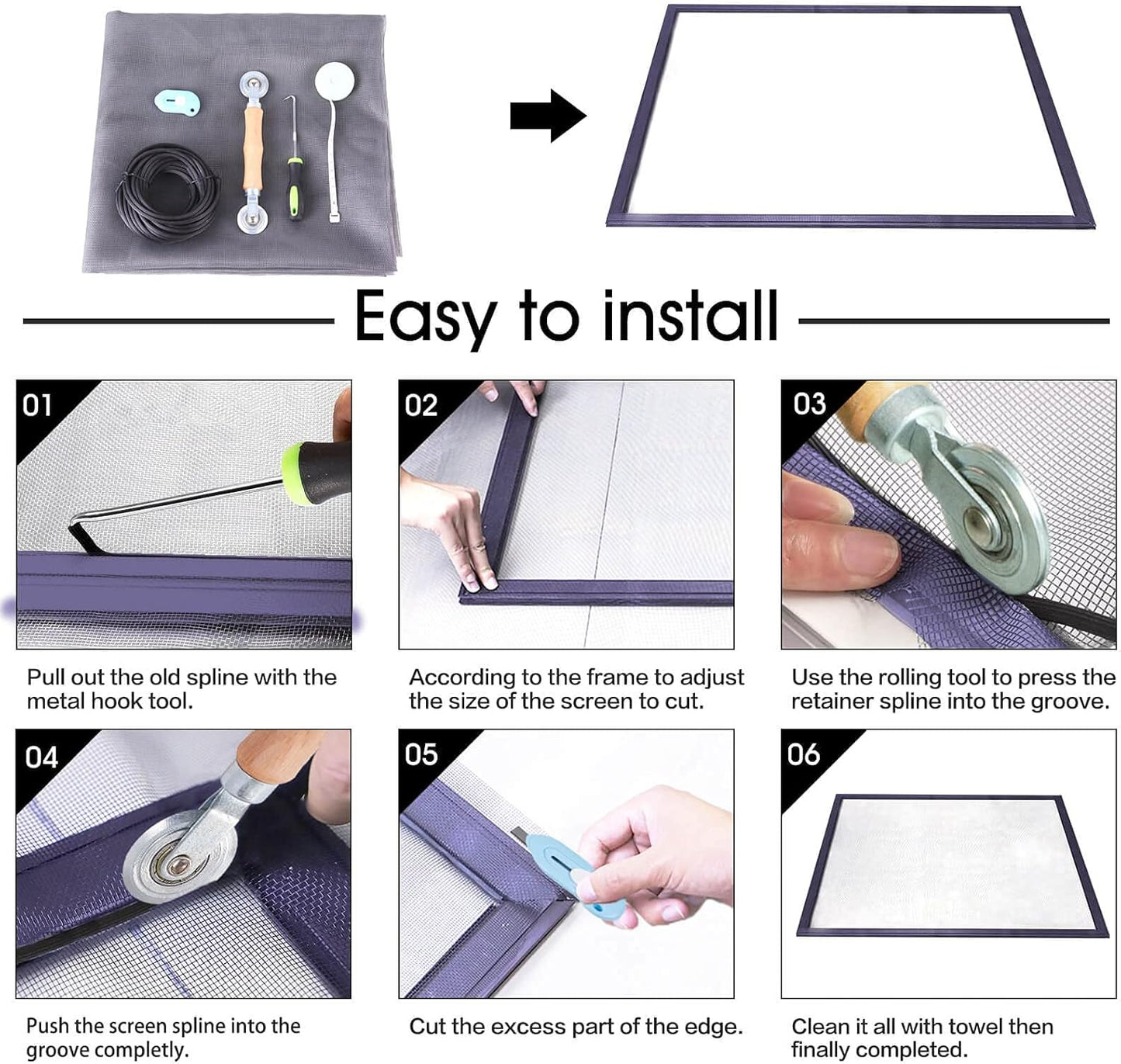 Easy to install

01

Pull out the old spline with the metal hook tool.

02

According to the frame to adjust the size of the screen to cut.

03

Use the rolling tool to press the retainer spline into the groove.

04

Push the screen spline into the groove completly.

05

Cut the excess part of the edge.

06

Clean it all with towel then finally completed.