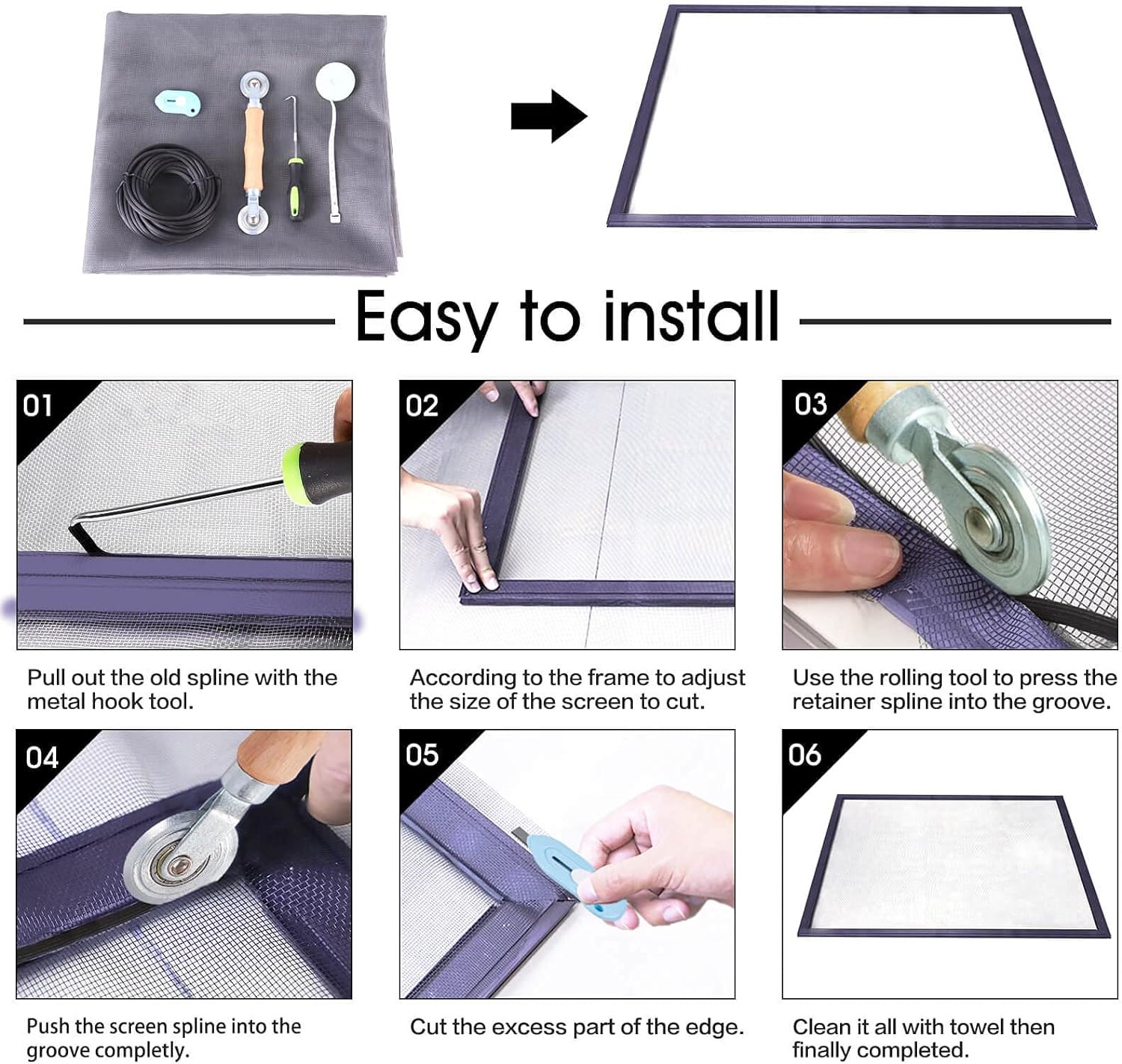 Easy to install

01

Pull out the old spline with the metal hook tool.

02

According to the frame to adjust the size of the screen to cut.

03

Use the rolling tool to press the retainer spline into the groove.

04

Push the screen spline into the groove completly.

05

Cut the excess part of the edge.

06

Clean it all with towel then finally completed.