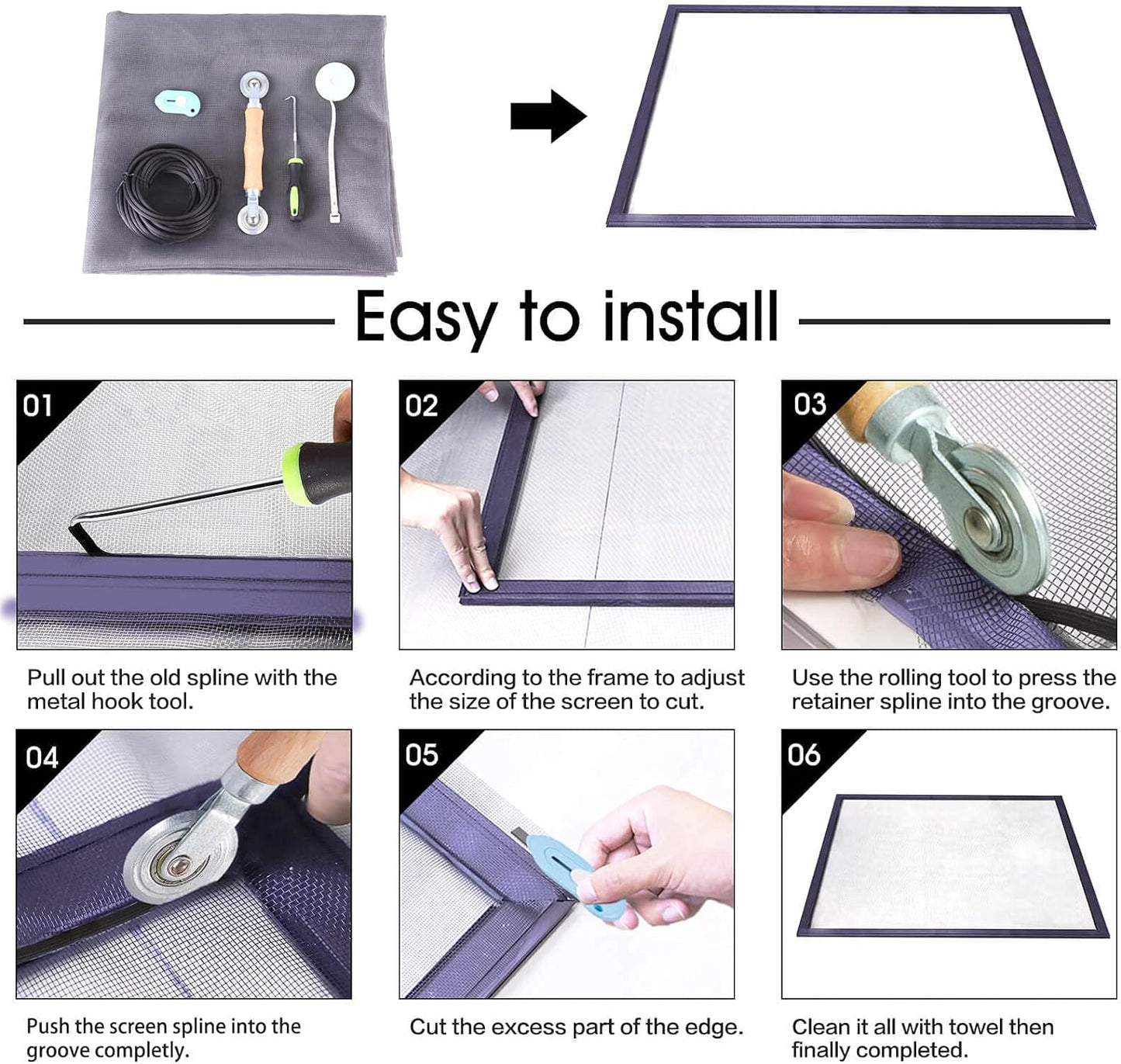 Easy to install

01

Pull out the old spline with the metal hook tool.

02

According to the frame to adjust the size of the screen to cut.

03

Use the rolling tool to press the retainer spline into the groove.

04

Push the screen spline into the groove completly.

05

Cut the excess part of the edge.

06

Clean it all with towel then finally completed.