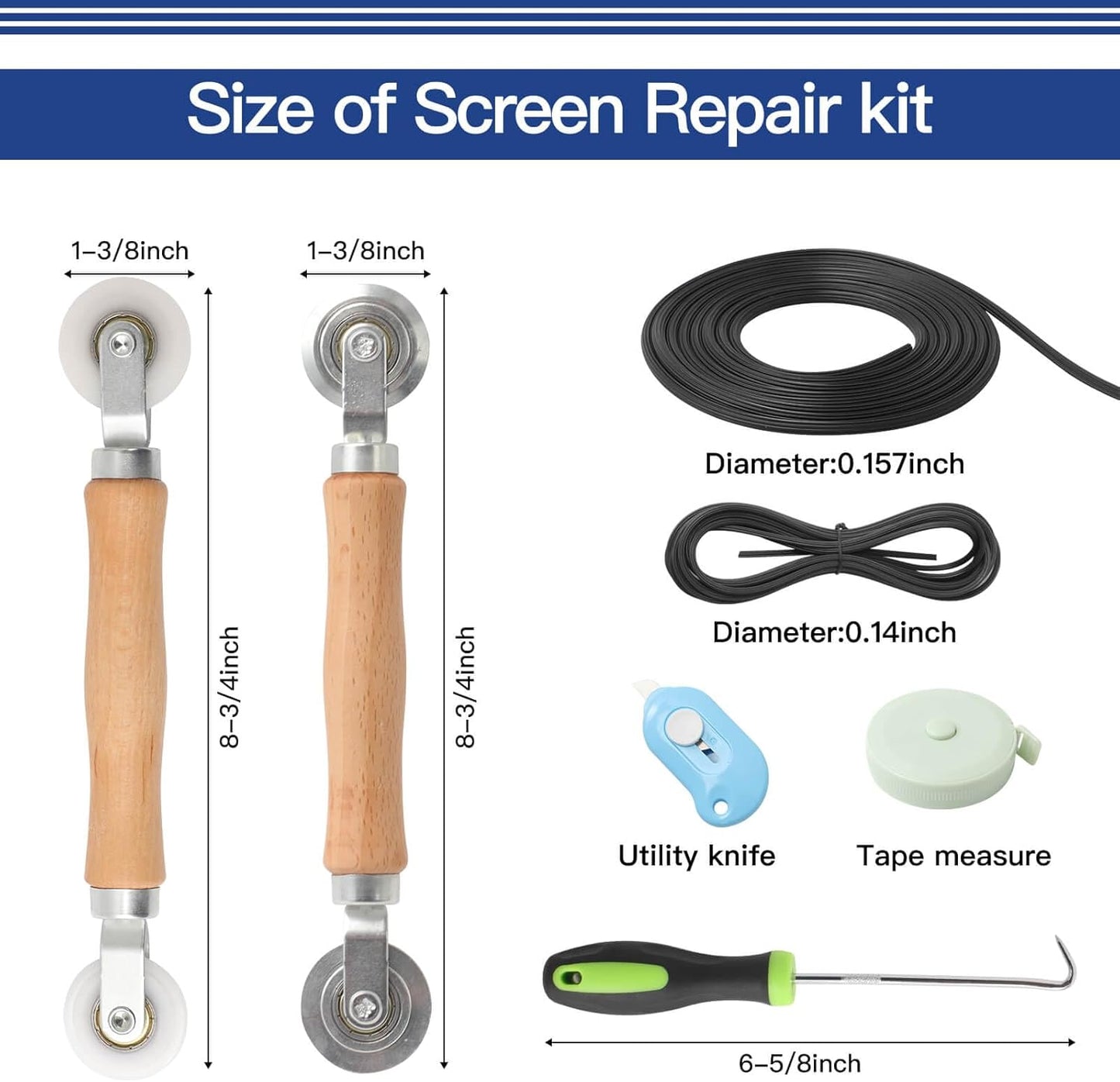 Size of Screen Repair kit

1–3/8inch

8–3/4inch

1–3/8inch

8–3/4inch

Diameter:0.157inch

Diameter:0.14inch

Utility knife

Tape measure

6–5/8inch