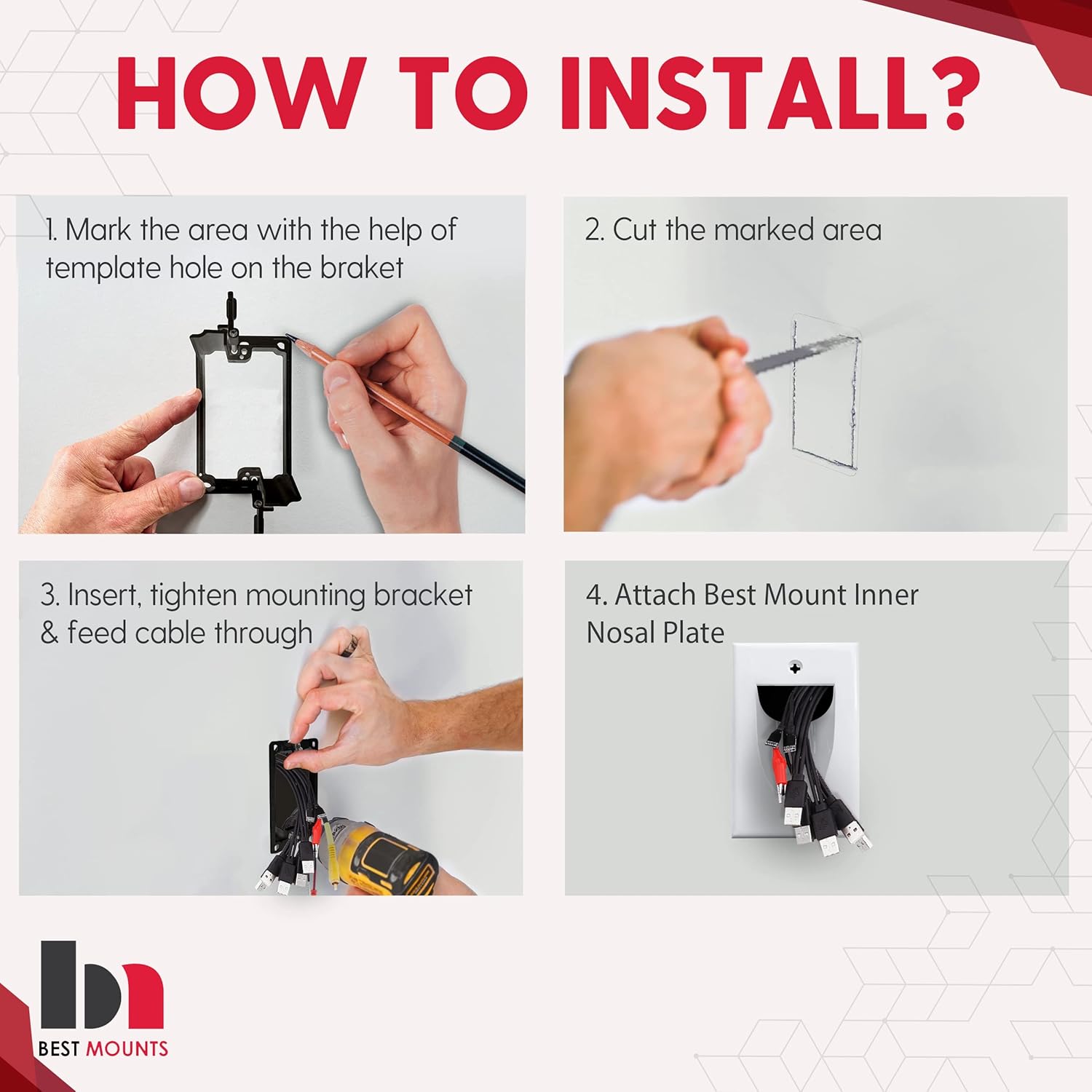 HOW TO INSTALL?

1. Mark the area with the help of template hole on the braket

2. Cut the marked area

3. Insert, tighten mounting bracket & feed cable through

4. Attach Best Mount Inner Nosal Plate

BEST MOUNTS