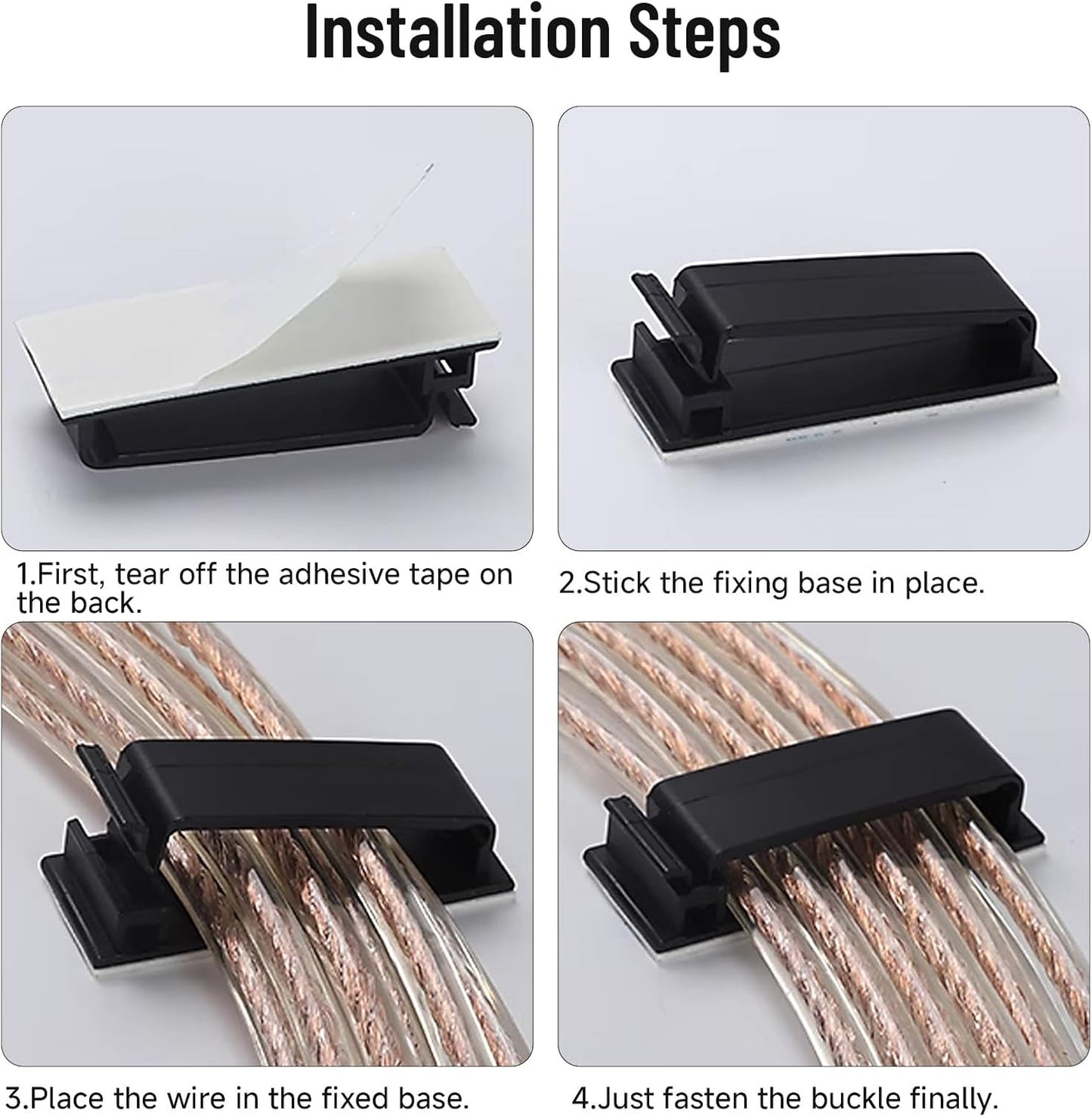 Installation Steps

1.First, tear off the adhesive tape on the back.

2.Stick the fixing base in place.

3.Place the wire in the fixed base.

4.Just fasten the buckle finally.