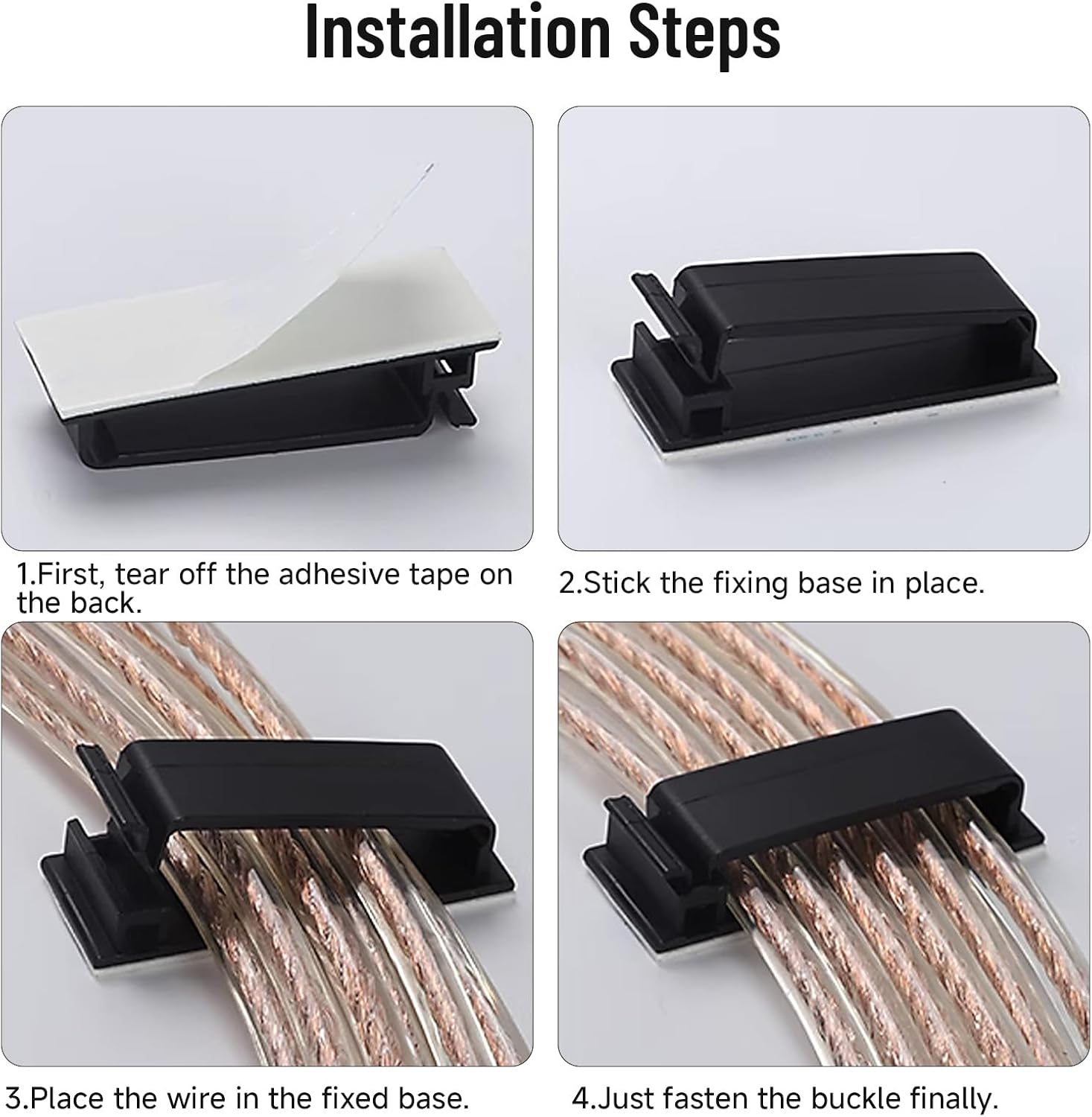 Installation Steps

1.First, tear off the adhesive tape on the back.

2.Stick the fixing base in place.

3.Place the wire in the fixed base.

4.Just fasten the buckle finally.