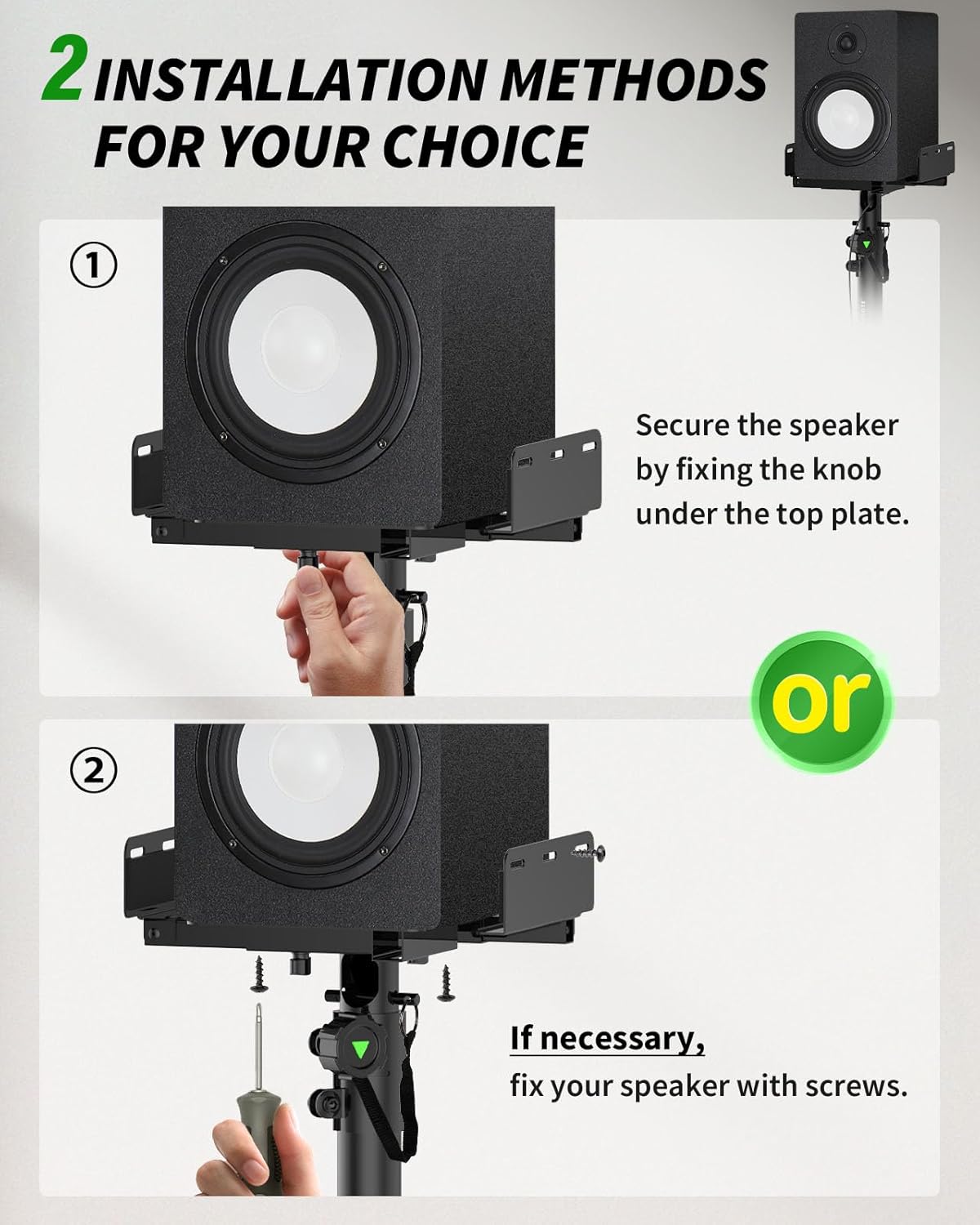 2 INSTALLATION METHODS FOR YOUR CHOICE

①

Secure the speaker by fixing the knob under the top plate.

or

②

If necessary,
fix your speaker with screws.