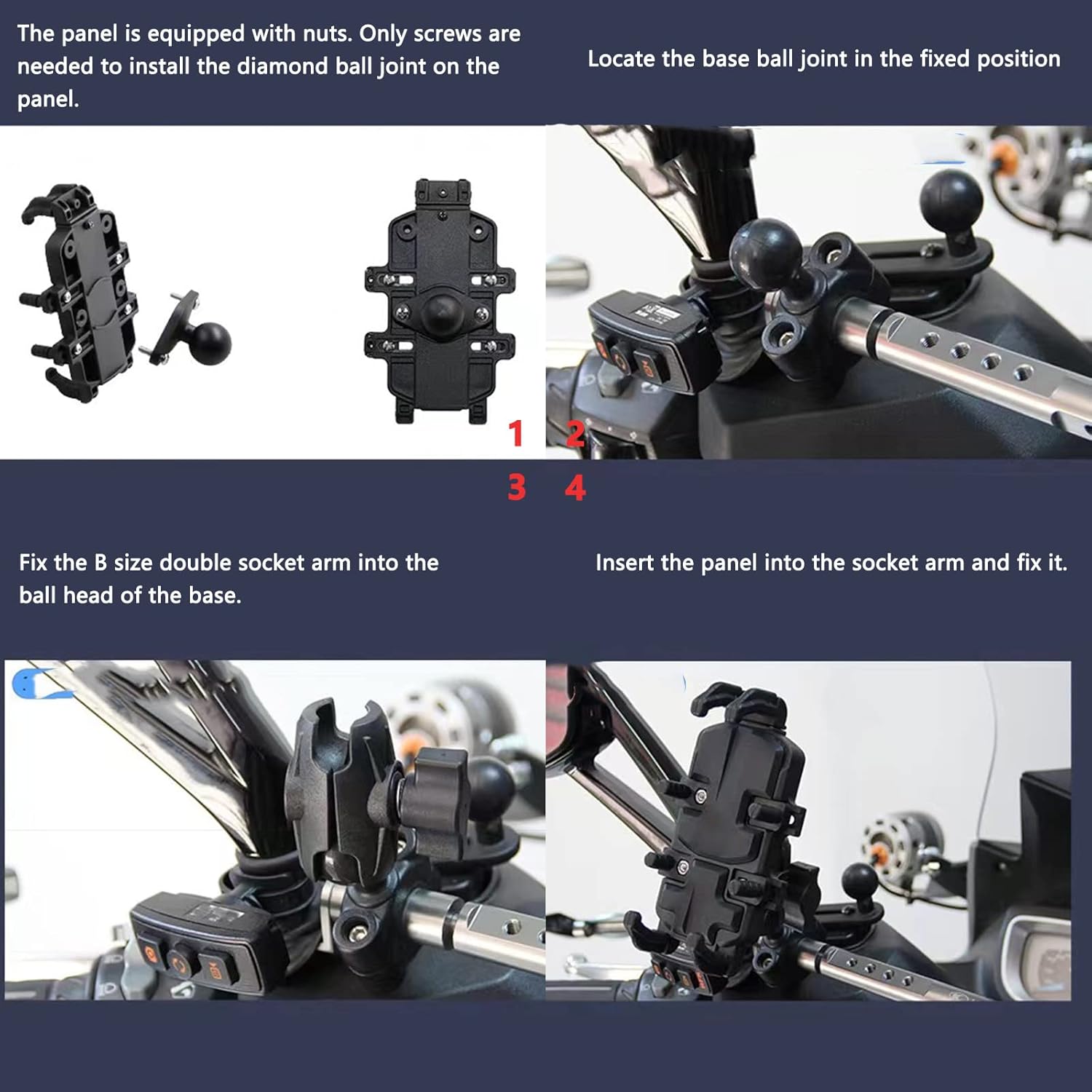 The panel is equipped with nuts. Only screws are needed to install the diamond ball joint on the panel.

Locate the base ball joint in the fixed position

1 2

3 4

Fix the B size double socket arm into the ball head of the base.

Insert the panel into the socket arm and fix it.