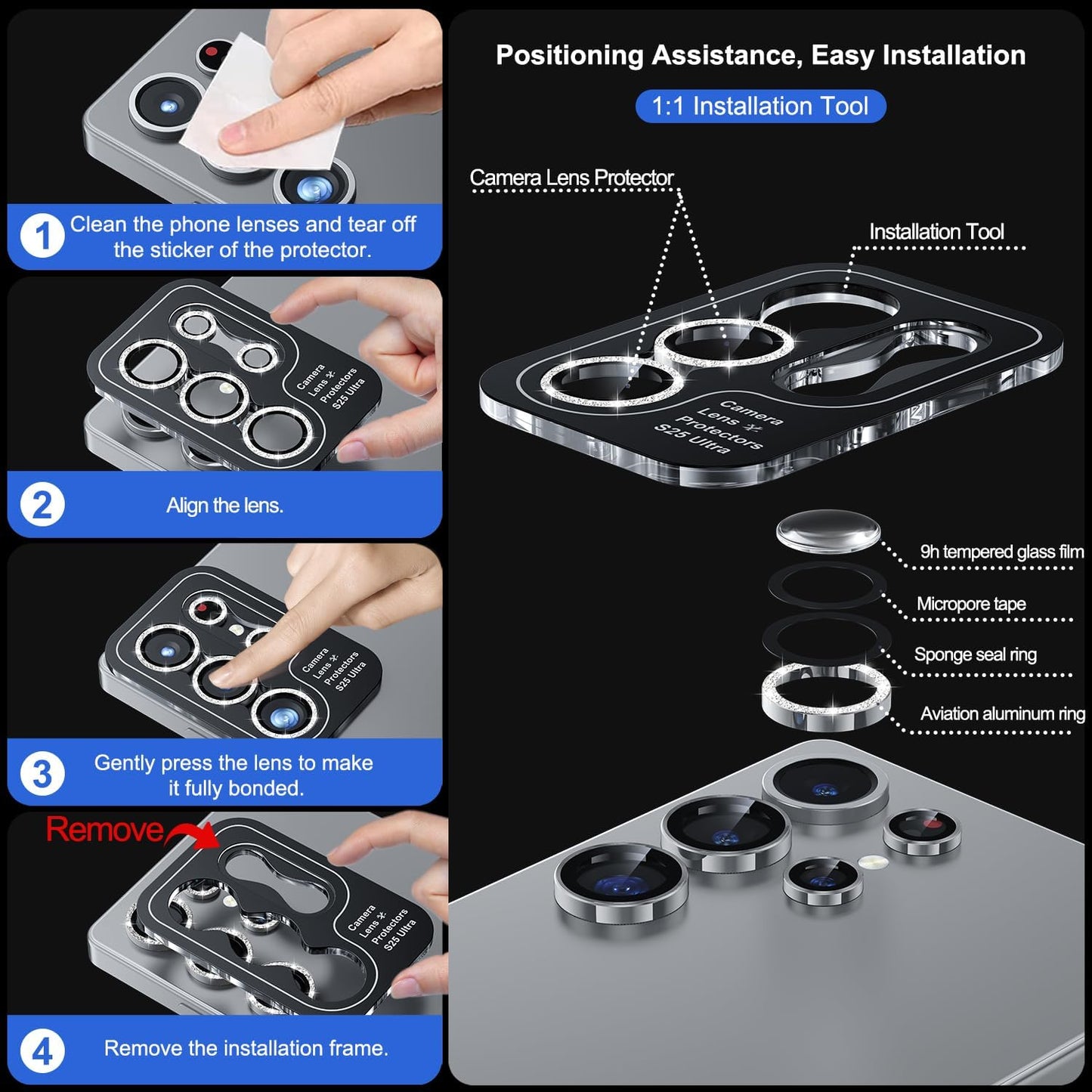 1 Clean the phone lenses and tear off the sticker of the protector.

Camera Lens Protectors S25 Ultra

2 Align the lens.

Camera Lens Protectors S25 Ultra

3 Gently press the lens to make it fully bonded.

Remove

Camera Lens Protectors S25 Ultra

4 Remove the installation frame.

Positioning Assistance, Easy Installation

1:1 Installation Tool

Camera Lens Protector

Installation Tool

Camera Lens Protectors S25 Ultra

9h tempered glass film

Micropore tape

Sponge seal ring

Aviation aluminum ring