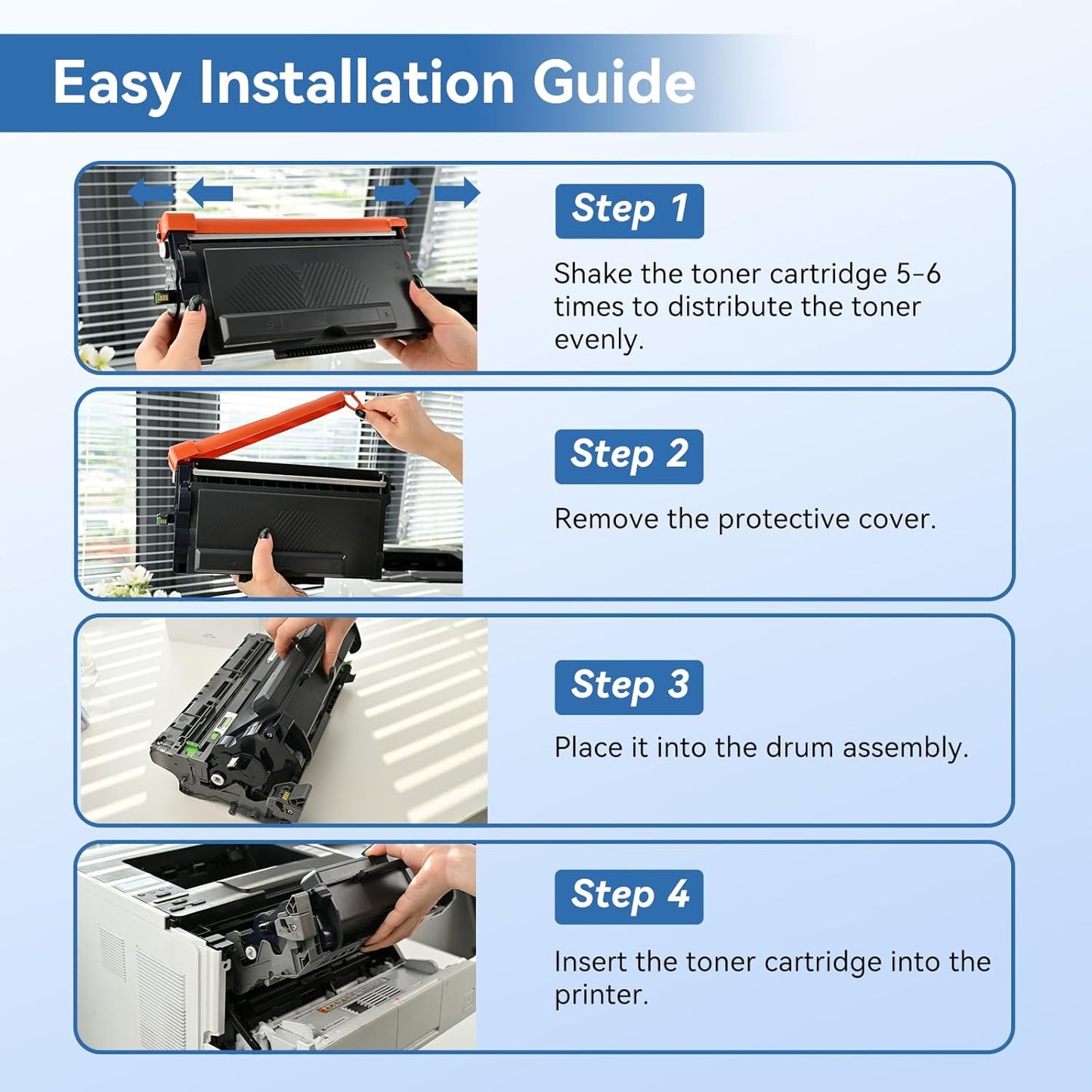 Easy Installation Guide

Step 1

Shake the toner cartridge 5-6 times to distribute the toner evenly.

Step 2

Remove the protective cover.

Step 3

Place it into the drum assembly.

Step 4

Insert the toner cartridge into the printer.