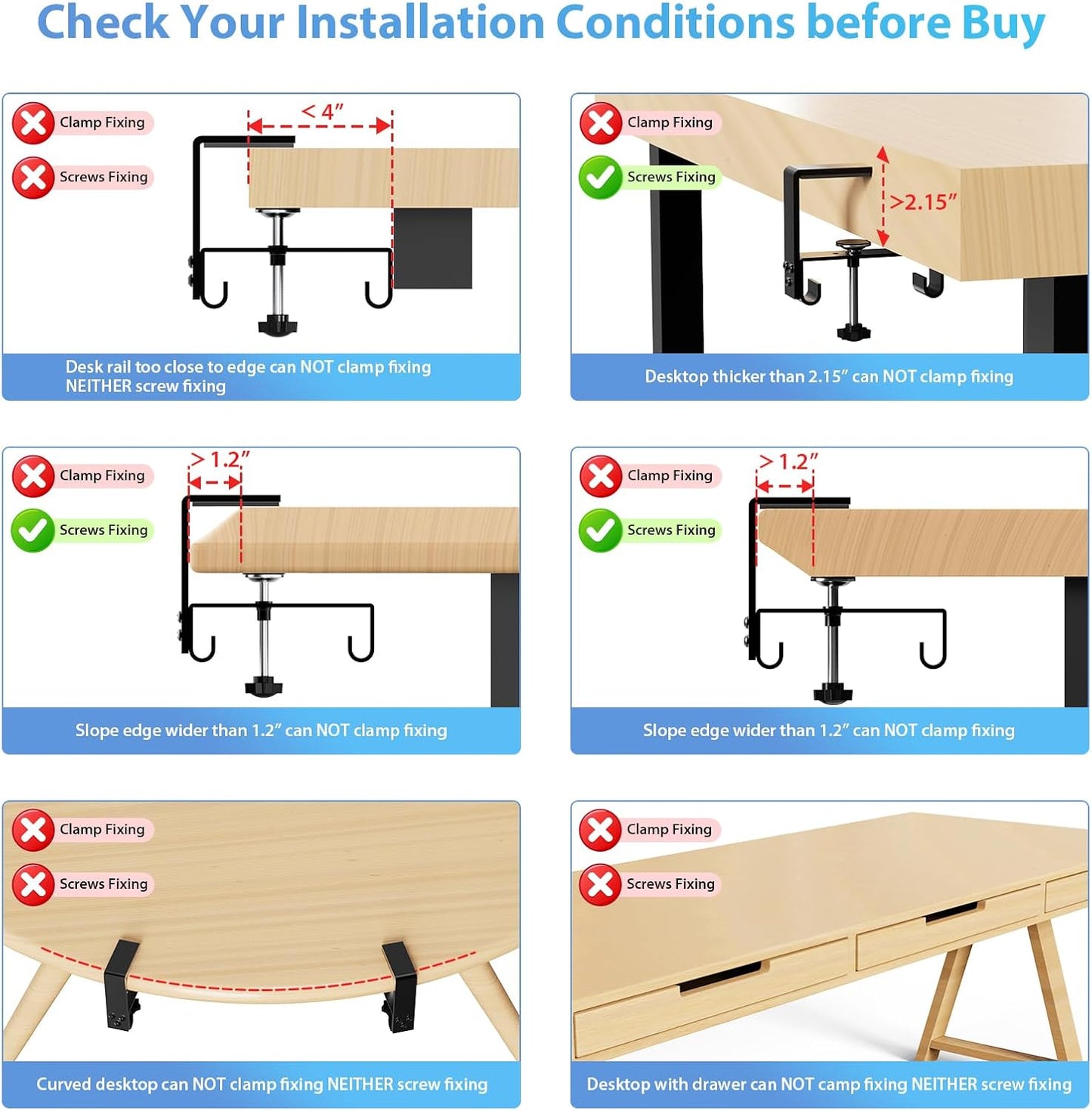 Check Your Installation Conditions before Buy

Clamp Fixing
Screws Fixing
< 4″
Desk rail too close to edge can NOT clamp fixing NEITHER screw fixing

Clamp Fixing
Screws Fixing
>2.15″
Desktop thicker than 2.15″ can NOT clamp fixing

Clamp Fixing
Screws Fixing
> 1.2″
Slope edge wider than 1.2″ can NOT clamp fixing

Clamp Fixing
Screws Fixing
> 1.2″
Slope edge wider than 1.2″ can NOT clamp fixing

Clamp Fixing
Screws Fixing
Curved desktop can NOT clamp fixing NEITHER screw fixing

Clamp Fixing
Screws Fixing
Desktop with drawer can NOT camp fixing NEITHER screw fixing