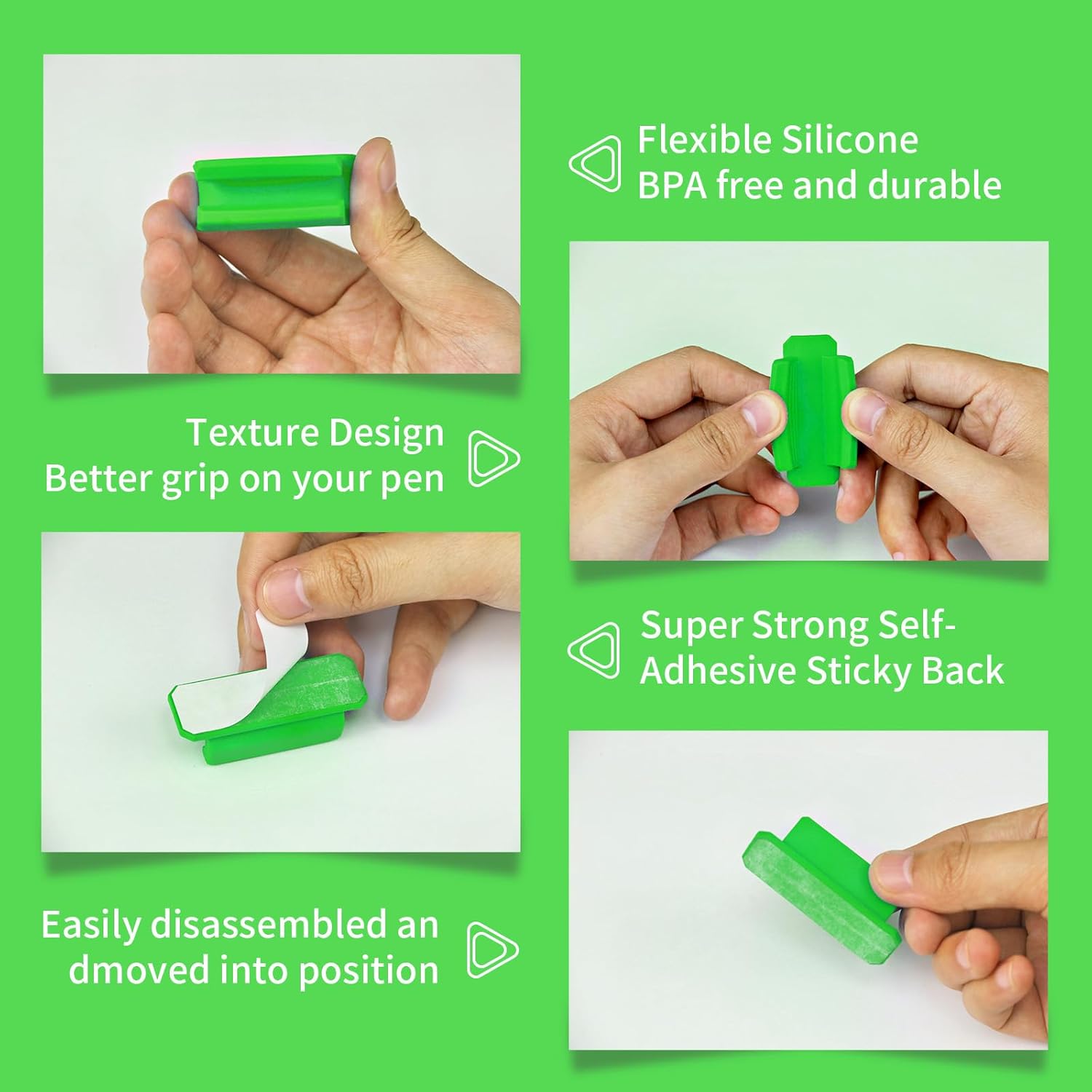 Flexible Silicone
BPA free and durable

Texture Design
Better grip on your pen

Super Strong Self-Adhesive Sticky Back

Easily disassembled an dmoved into position