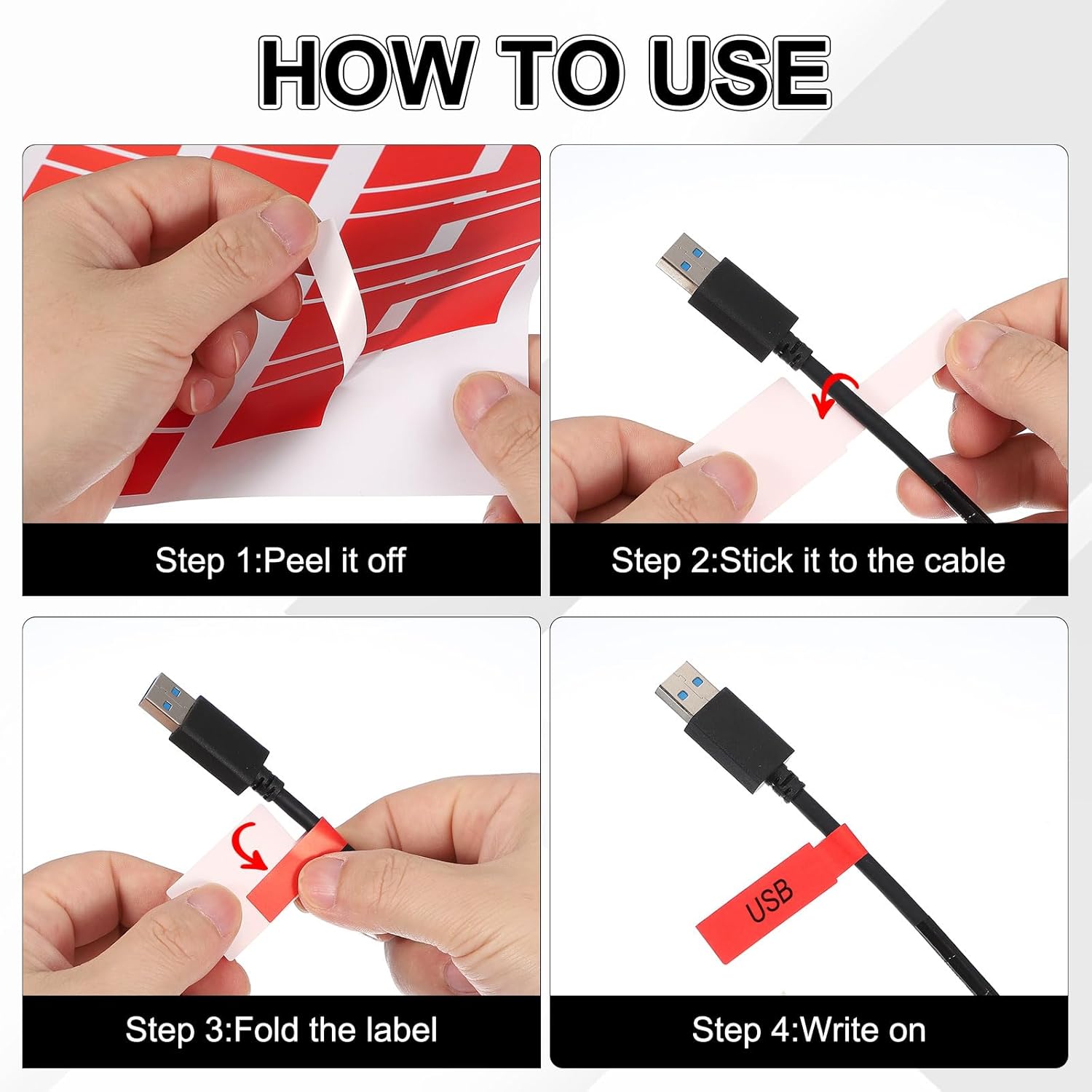 HOW TO USE

Step 1:Peel it off

Step 2:Stick it to the cable

Step 3:Fold the label

USB

Step 4:Write on