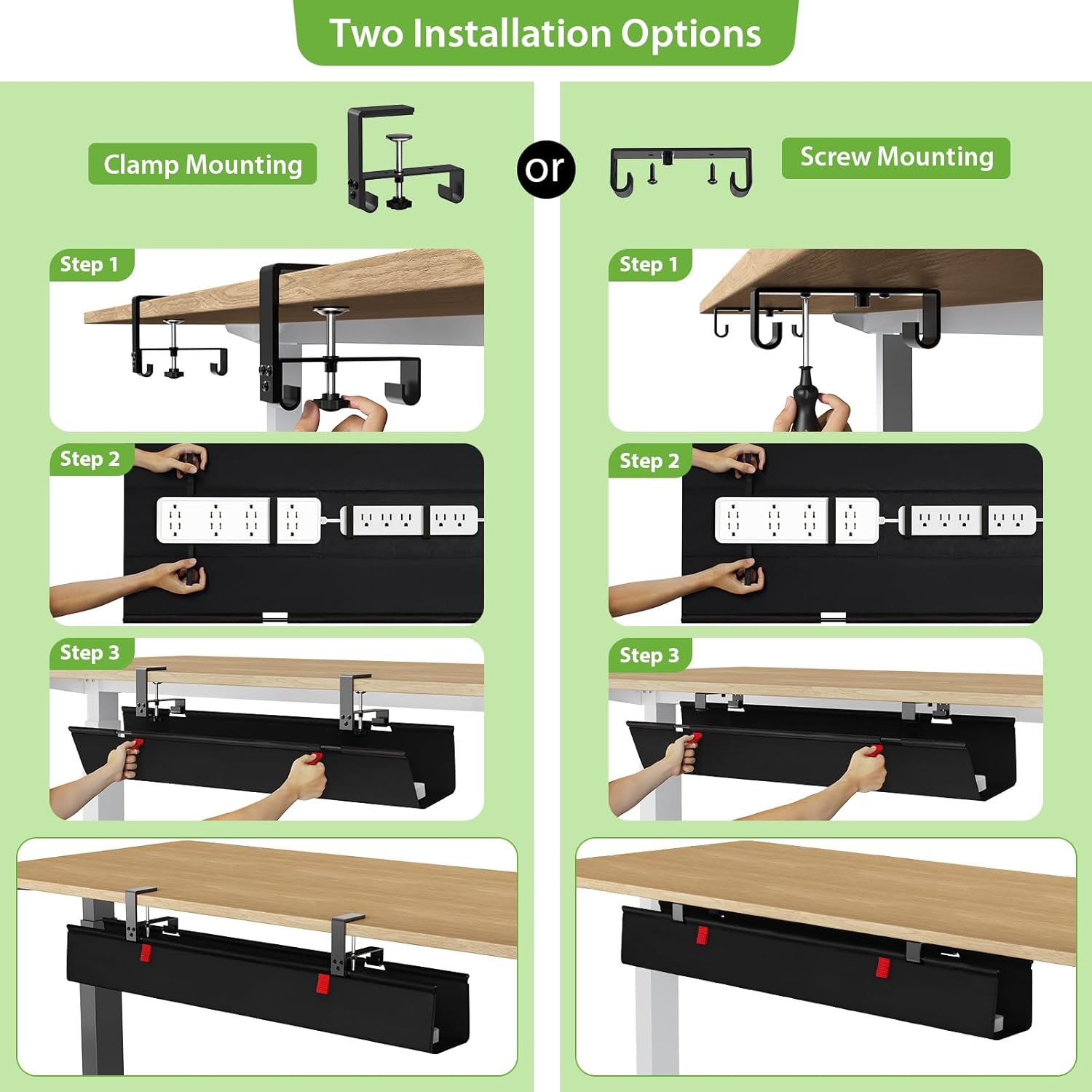 Two Installation Options

Clamp Mounting

Step 1

Step 2

Step 3

or

Screw Mounting

Step 1

Step 2

Step 3