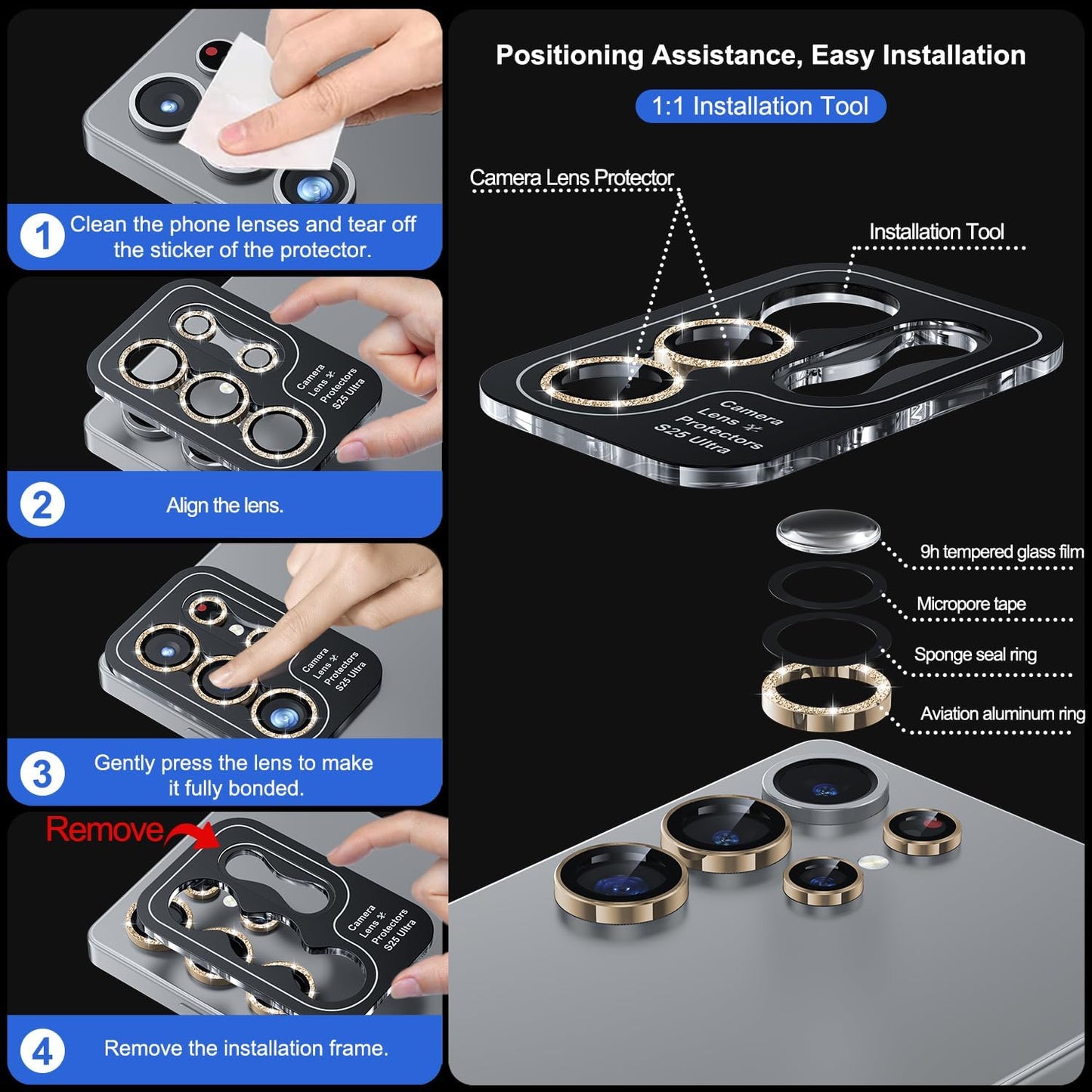 1 Clean the phone lenses and tear off the sticker of the protector.

Camera Lens Protectors S25 Ultra

2 Align the lens.

Camera Lens Protectors S25 Ultra

3 Gently press the lens to make it fully bonded.

Remove

Camera Lens Protectors S25 Ultra

4 Remove the installation frame.

Positioning Assistance, Easy Installation

1:1 Installation Tool

Camera Lens Protector

Installation Tool

Camera Lens Protectors S25 Ultra

9h tempered glass film

Micropore tape

Sponge seal ring

Aviation aluminum ring