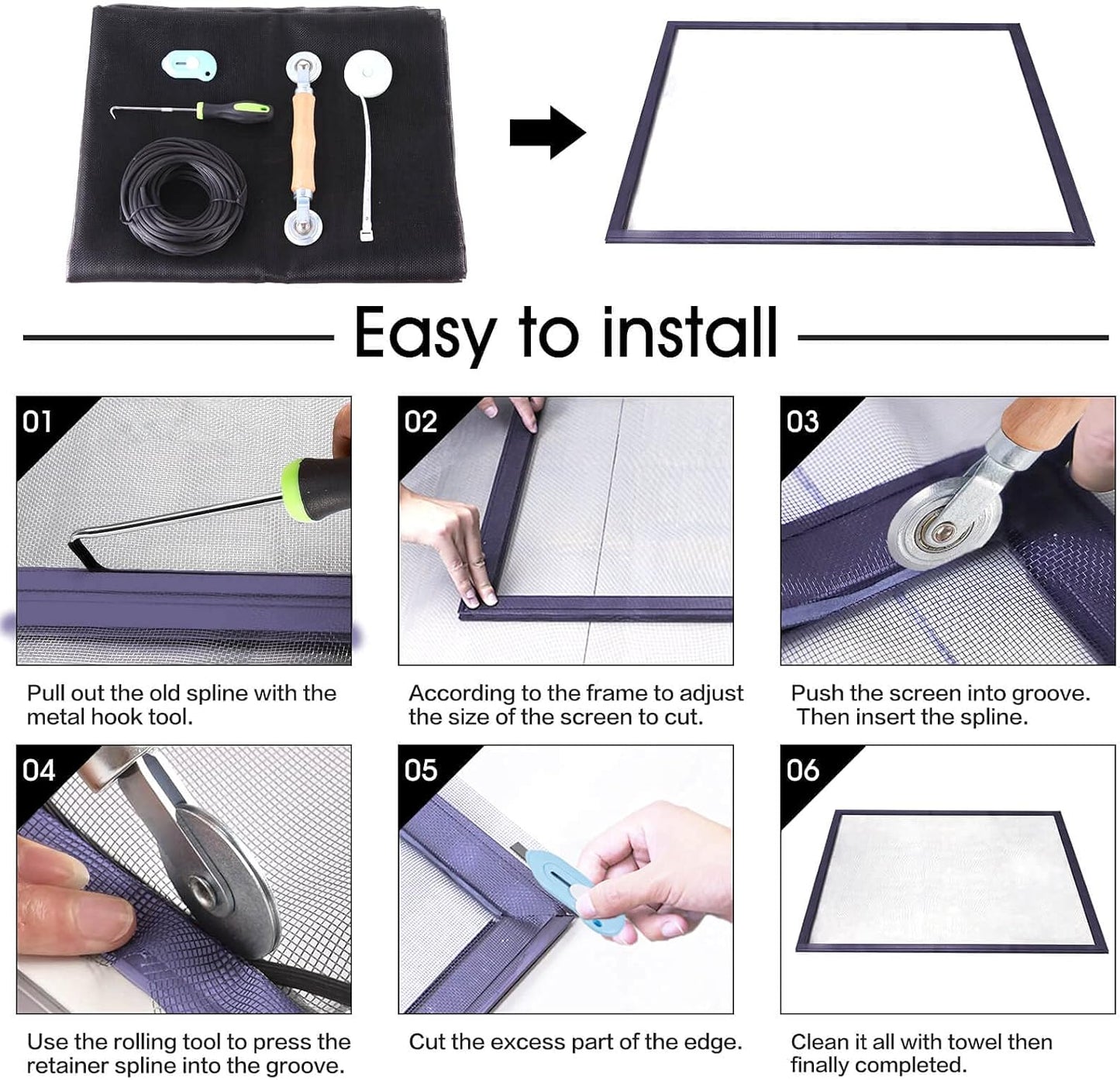 Easy to install

01

Pull out the old spline with the metal hook tool.

02

According to the frame to adjust the size of the screen to cut.

03

Push the screen into groove. Then insert the spline.

04

Use the rolling tool to press the retainer spline into the groove.

05

Cut the excess part of the edge.

06

Clean it all with towel then finally completed.