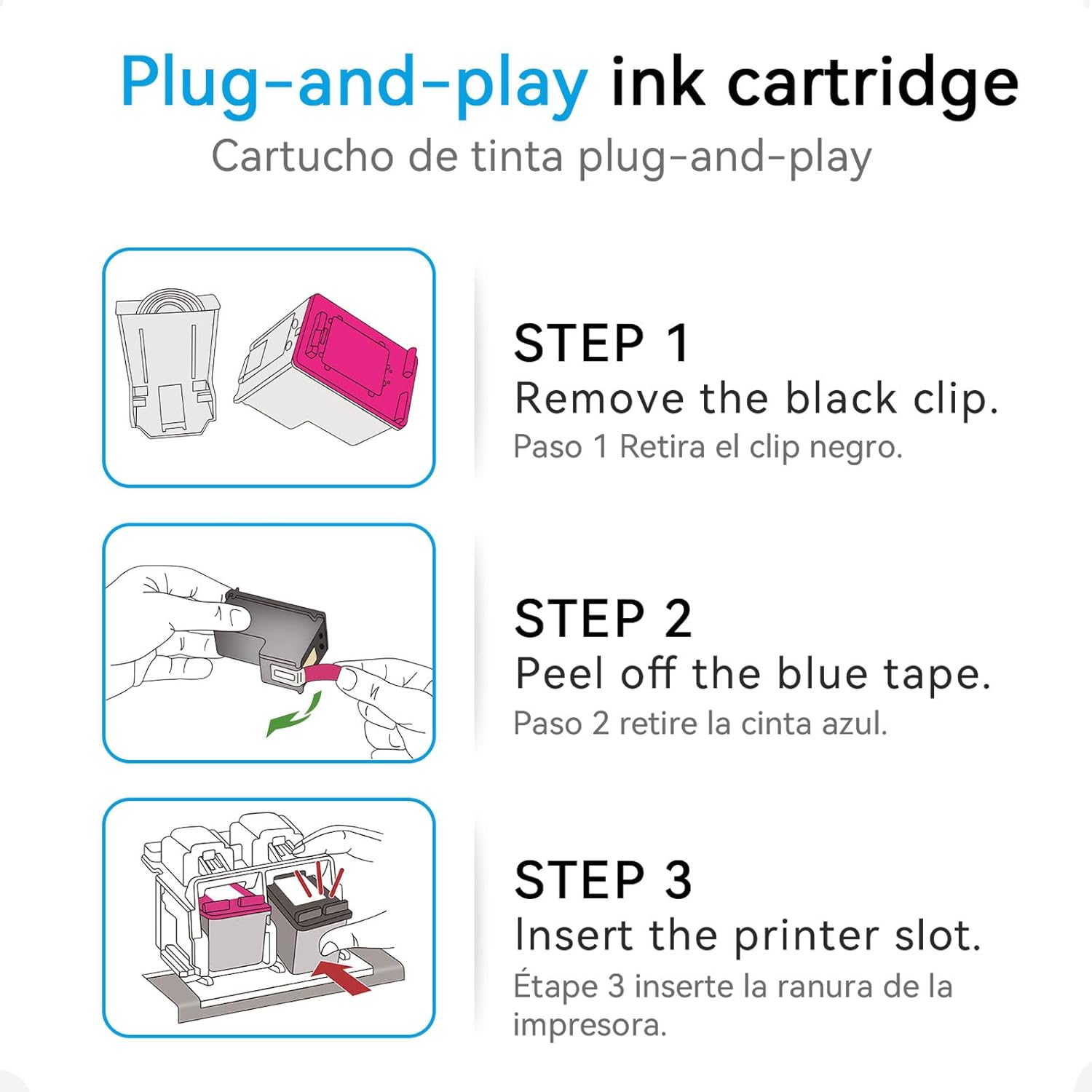 Plug-and-play ink cartridge
Cartucho de tinta plug-and-play

STEP 1
Remove the black clip.
Paso 1 Retira el clip negro.

STEP 2
Peel off the blue tape.
Paso 2 retire la cinta azul.

STEP 3
Insert the printer slot.
Étape 3 inserte la ranura de la impresora.