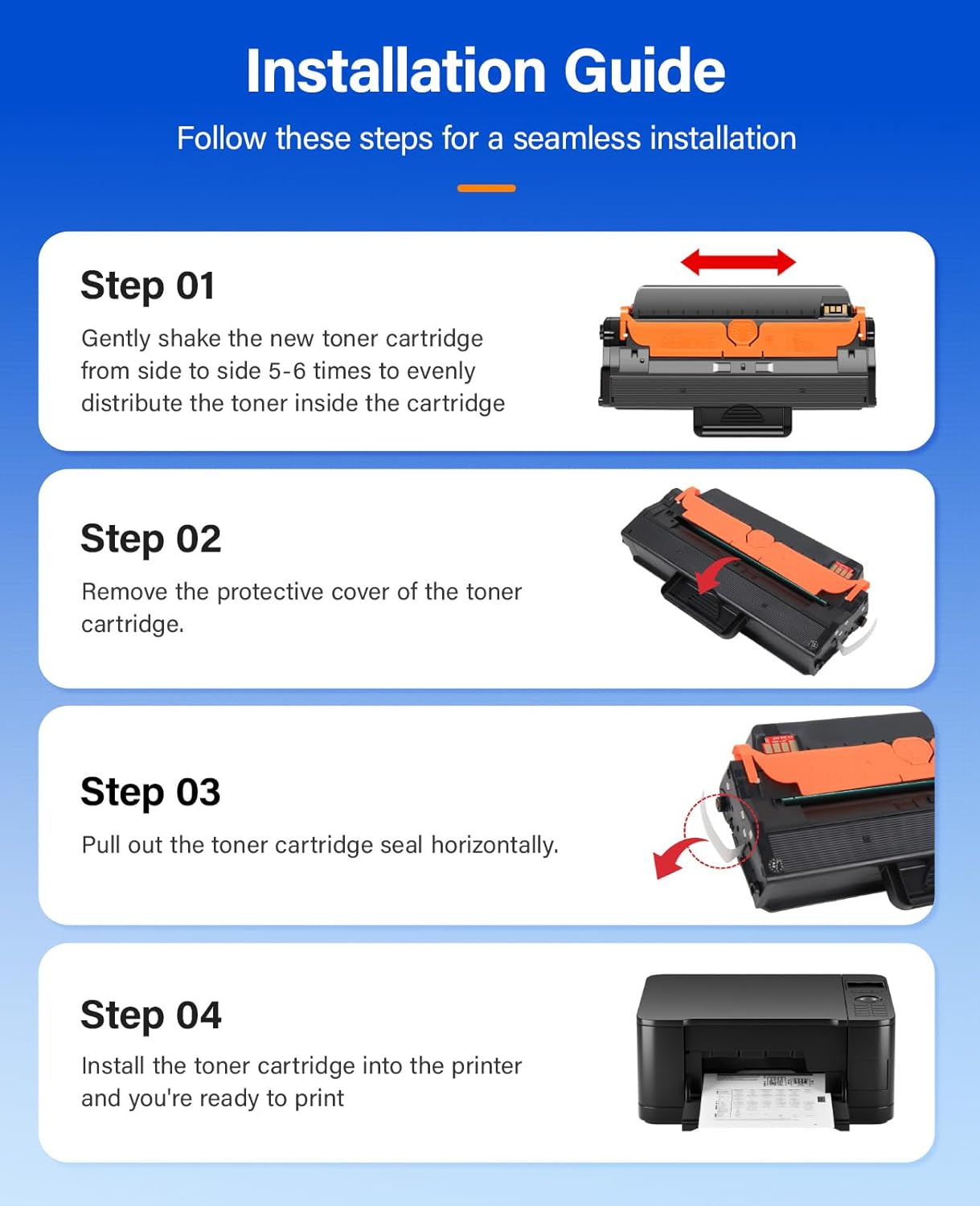 Installation Guide

Follow these steps for a seamless installation

Step 01

Gently shake the new toner cartridge from side to side 5-6 times to evenly distribute the toner inside the cartridge

Step 02

Remove the protective cover of the toner cartridge.

Step 03

Pull out the toner cartridge seal horizontally.

Step 04

Install the toner cartridge into the printer and you're ready to print