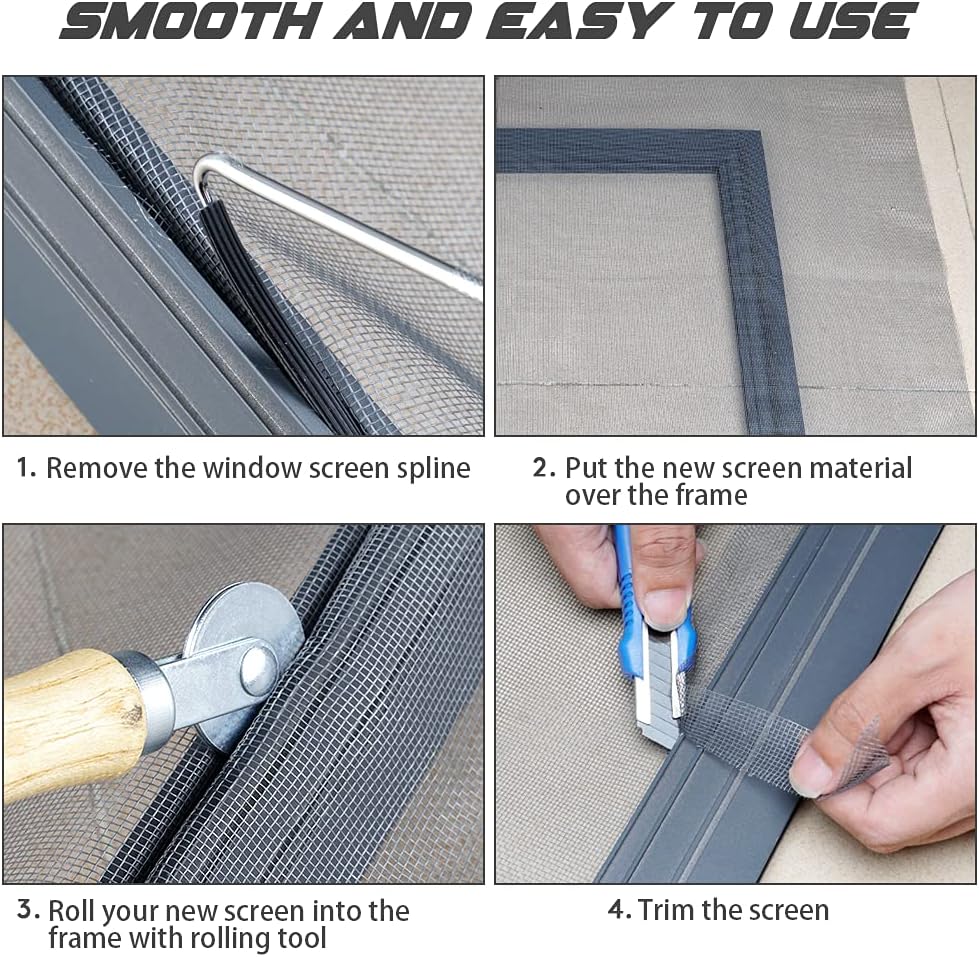 SMOOTH AND EASY TO USE

1. Remove the window screen spline

2. Put the new screen material over the frame

3. Roll your new screen into the frame with rolling tool

4. Trim the screen