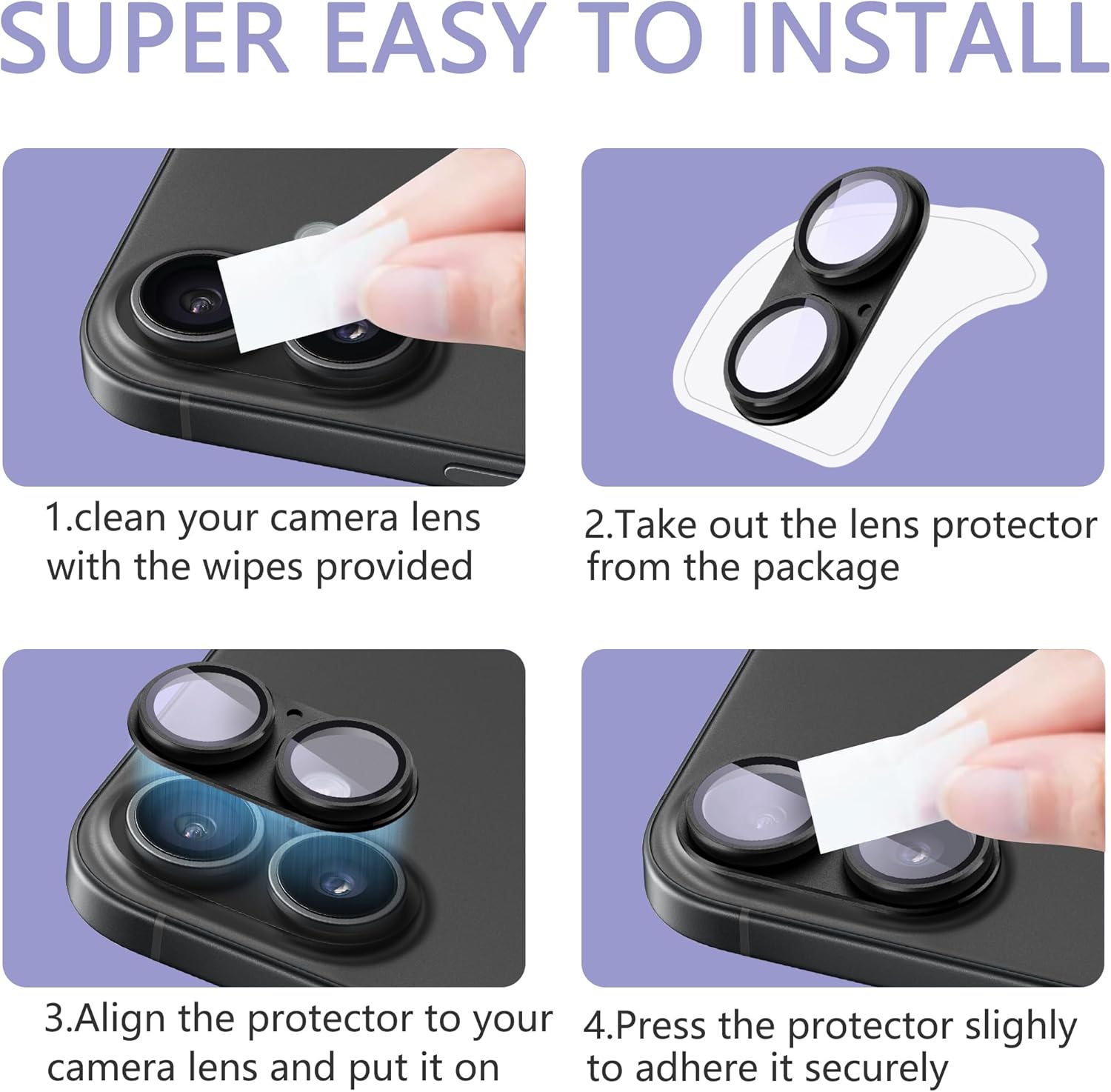 SUPER EASY TO INSTALL

1.clean your camera lens with the wipes provided

2.Take out the lens protector from the package

3.Align the protector to your camera lens and put it on

4.Press the protector slighly to adhere it securely