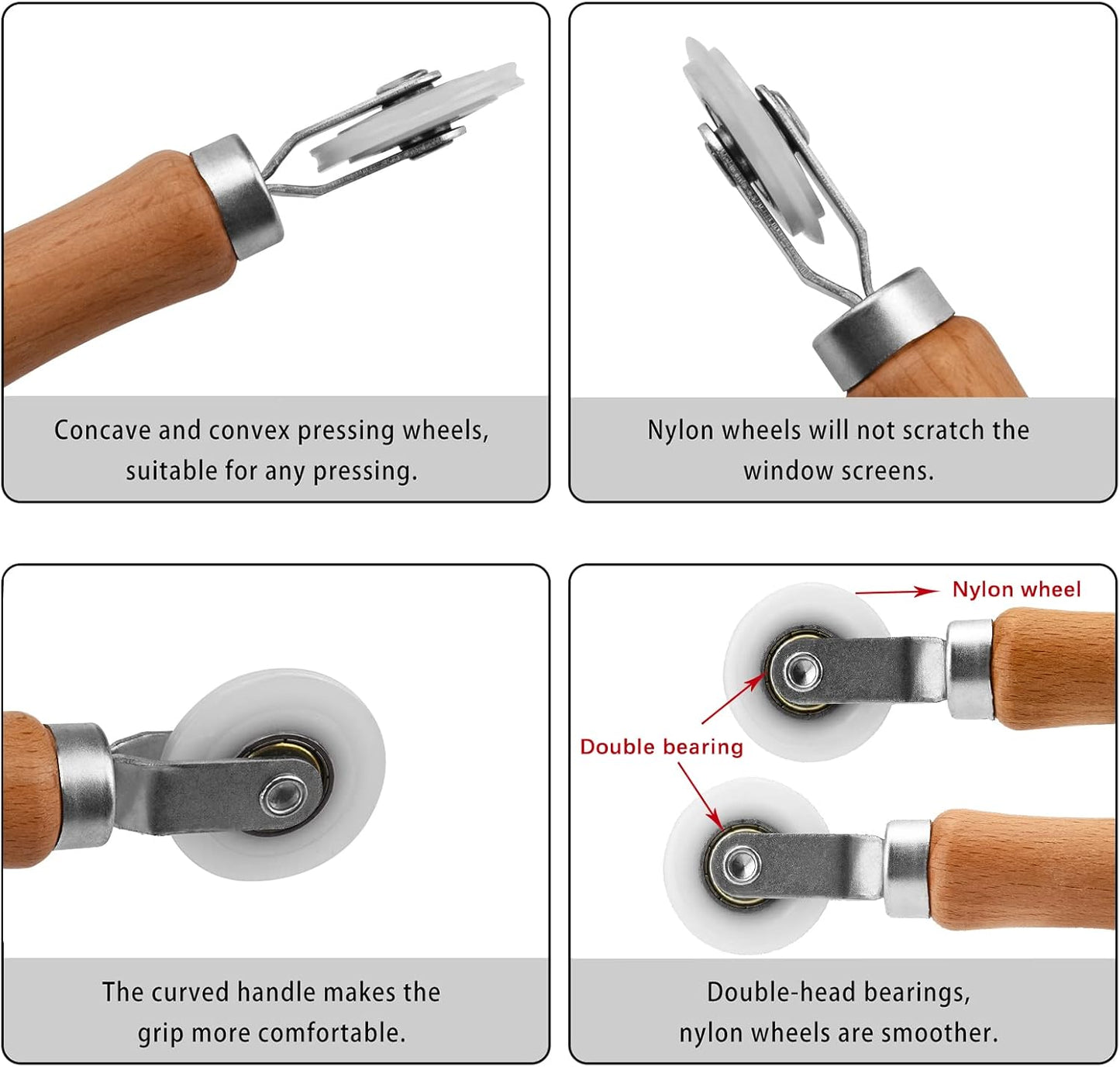 Concave and convex pressing wheels, suitable for any pressing.

Nylon wheels will not scratch the window screens.

The curved handle makes the grip more comfortable.

Nylon wheel

Double bearing

Double-head bearings, nylon wheels are smoother.