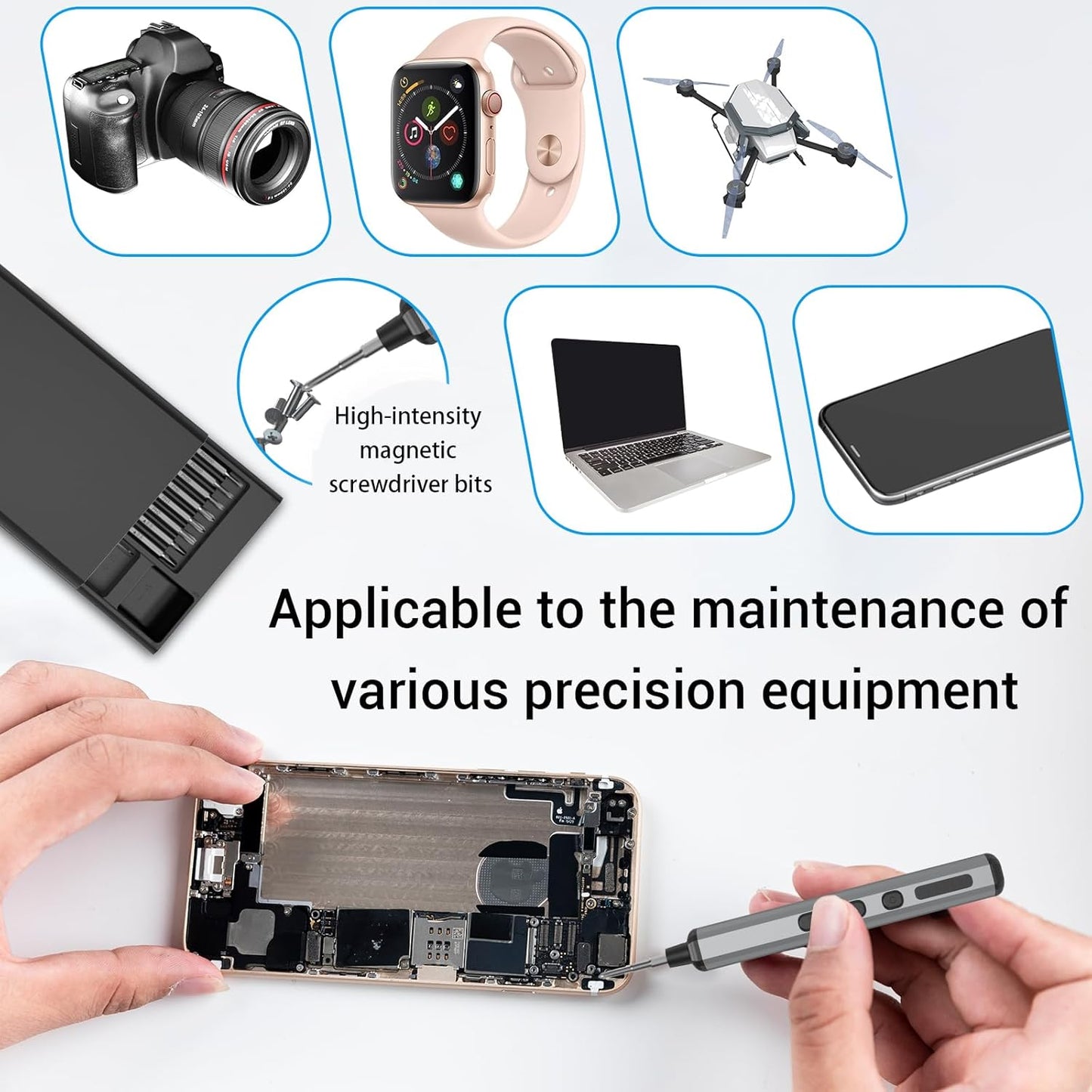 High-intensity magnetic screwdriver bits

Applicable to the maintenance of various precision equipment