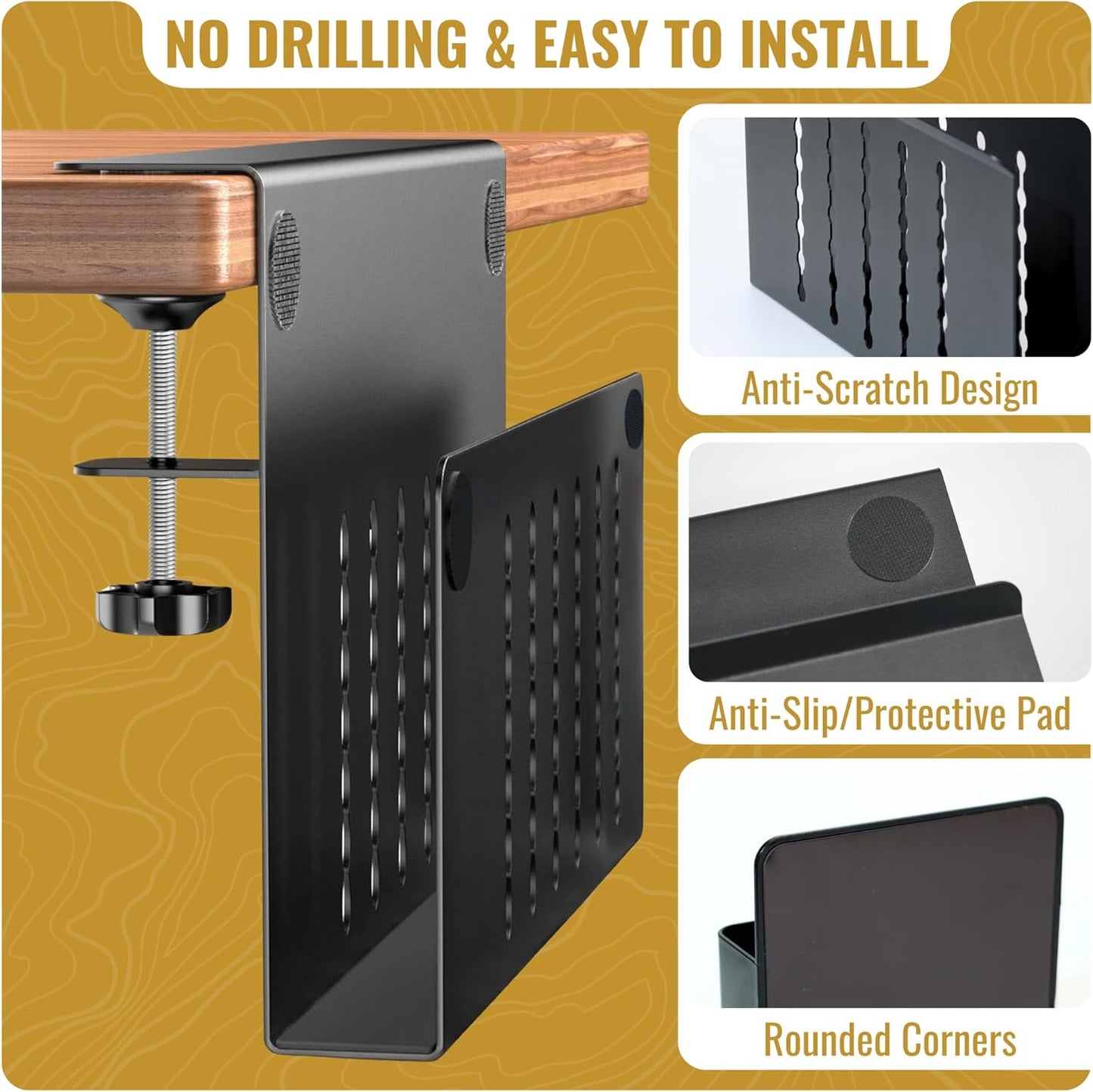 NO DRILLING & EASY TO INSTALL

Anti-Scratch Design

Anti-Slip/Protective Pad

Rounded Corners