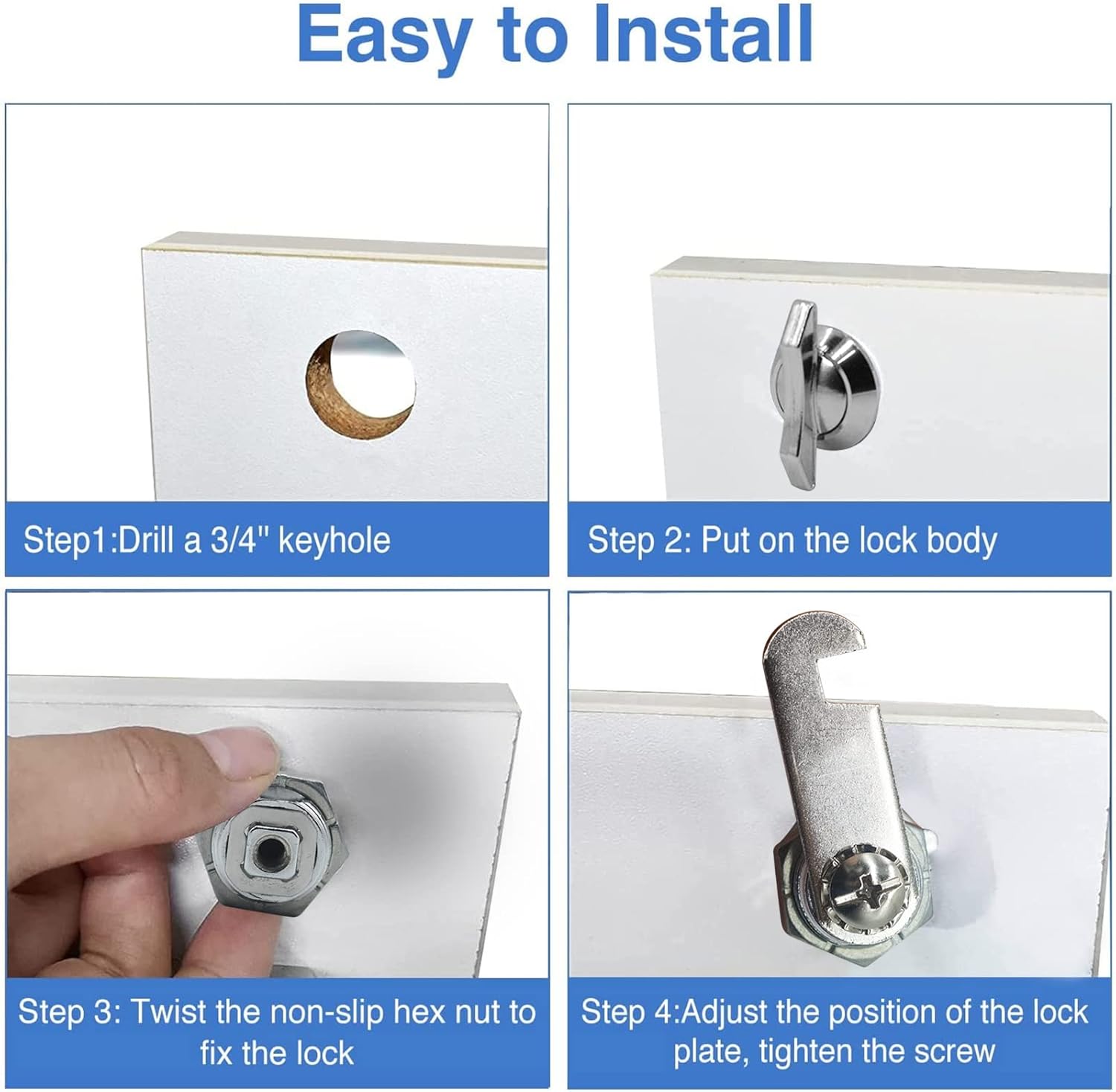 Easy to Install

Step1:Drill a 3/4" keyhole

Step 2: Put on the lock body

Step 3: Twist the non-slip hex nut to fix the lock

Step 4:Adjust the position of the lock plate, tighten the screw