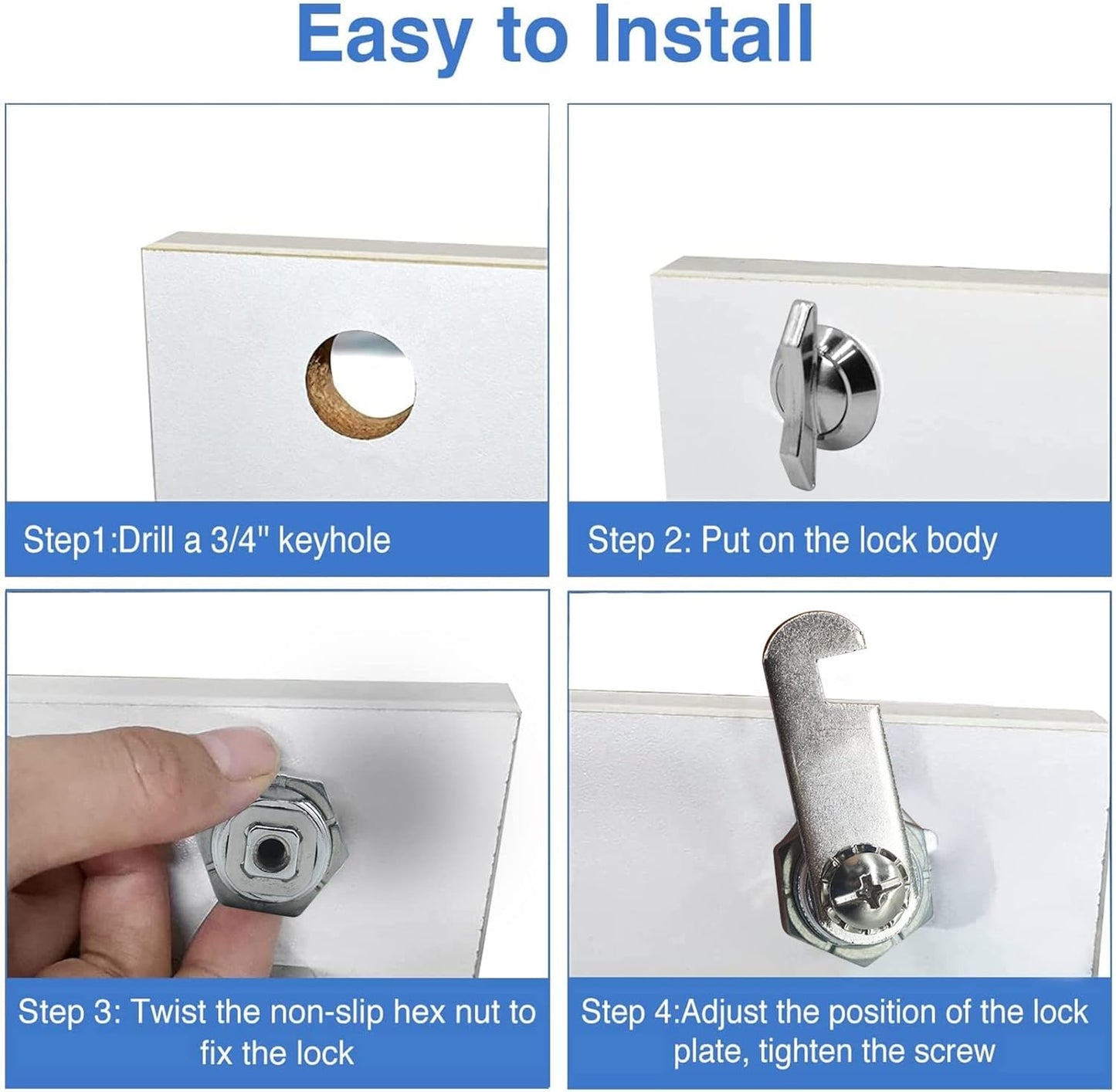 Easy to Install

Step1:Drill a 3/4" keyhole

Step 2: Put on the lock body

Step 3: Twist the non-slip hex nut to fix the lock

Step 4:Adjust the position of the lock plate, tighten the screw