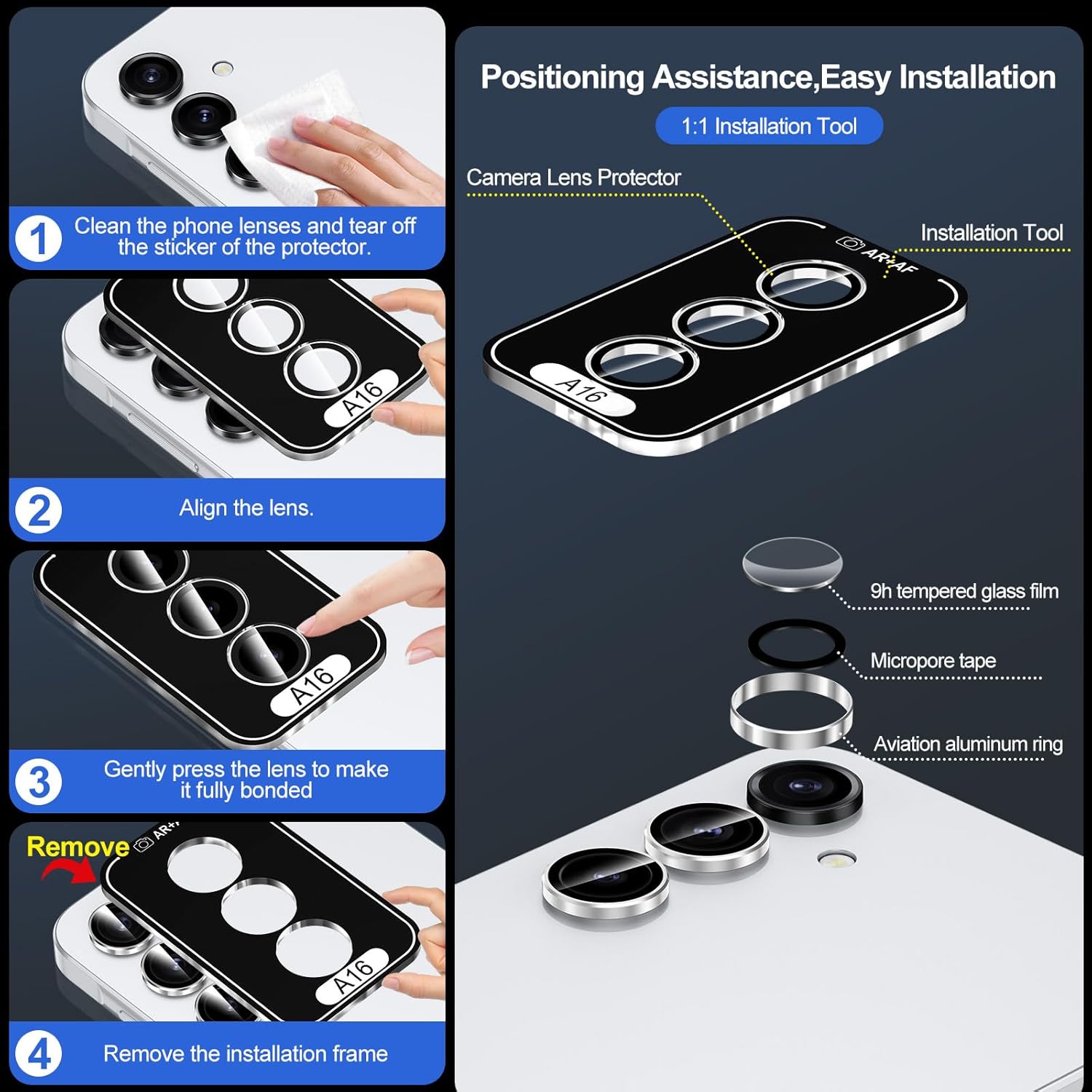 1 Clean the phone lenses and tear off the sticker of the protector.

A16

2 Align the lens.

A16

3 Gently press the lens to make it fully bonded

Remove AR+

A16

4 Remove the installation frame

Positioning Assistance,Easy Installation

1:1 Installation Tool

Camera Lens Protector

Installation Tool

AR+AF

A16

9h tempered glass film

Micropore tape

Aviation aluminum ring