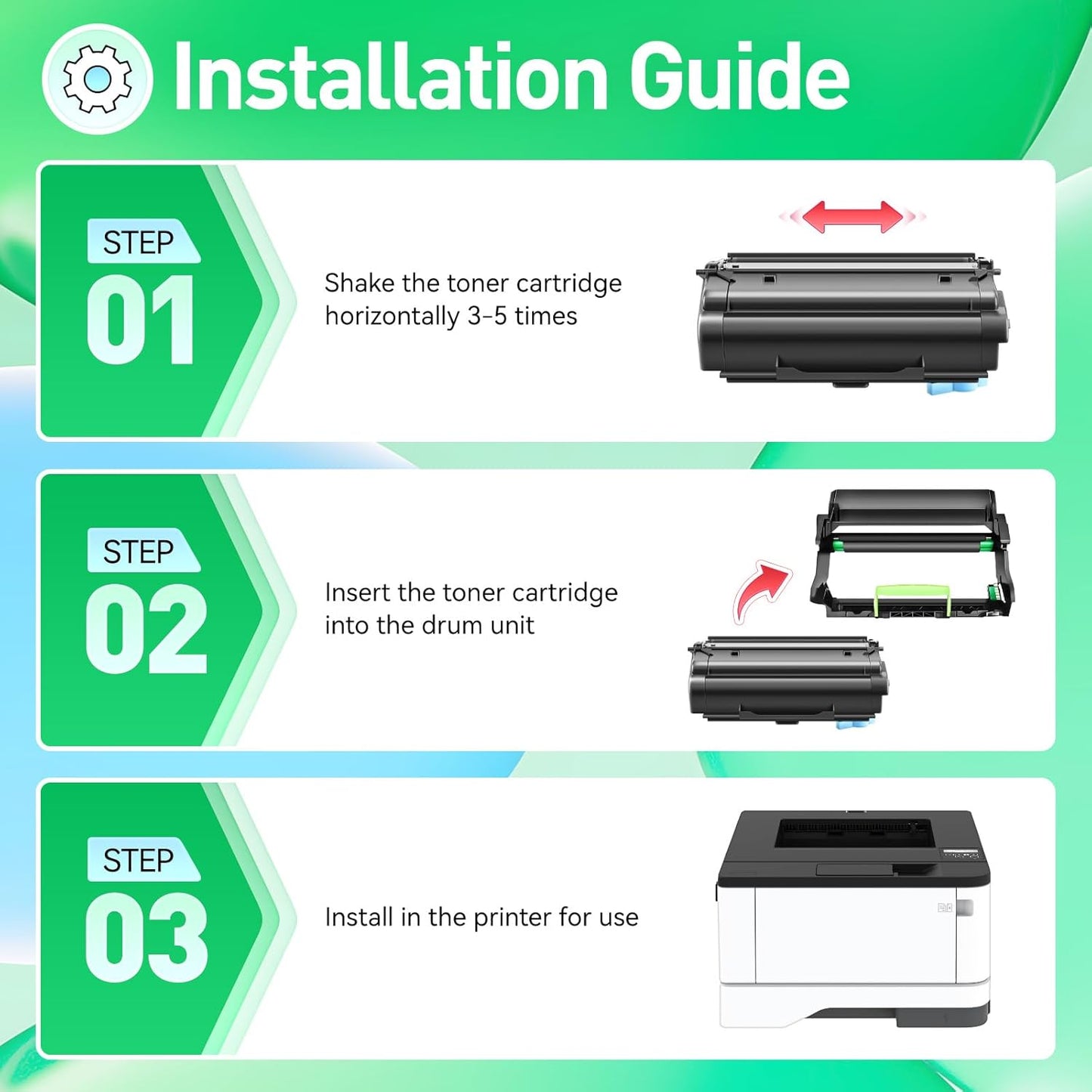 Installation Guide

STEP
01

Shake the toner cartridge horizontally 3-5 times

STEP
02

Insert the toner cartridge into the drum unit

STEP
03

Install in the printer for use