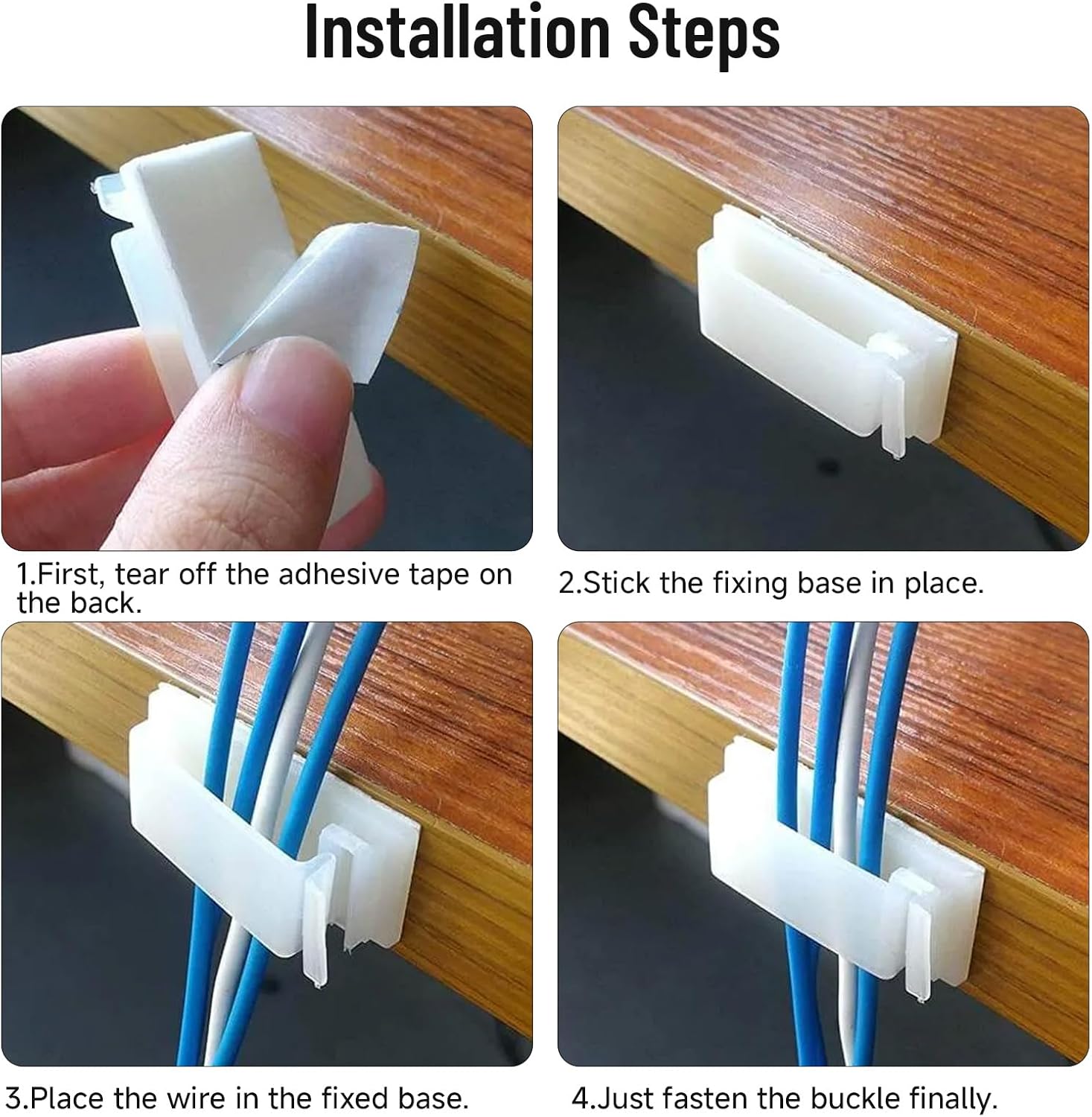 Installation Steps

1.First, tear off the adhesive tape on the back.

2.Stick the fixing base in place.

3.Place the wire in the fixed base.

4.Just fasten the buckle finally.