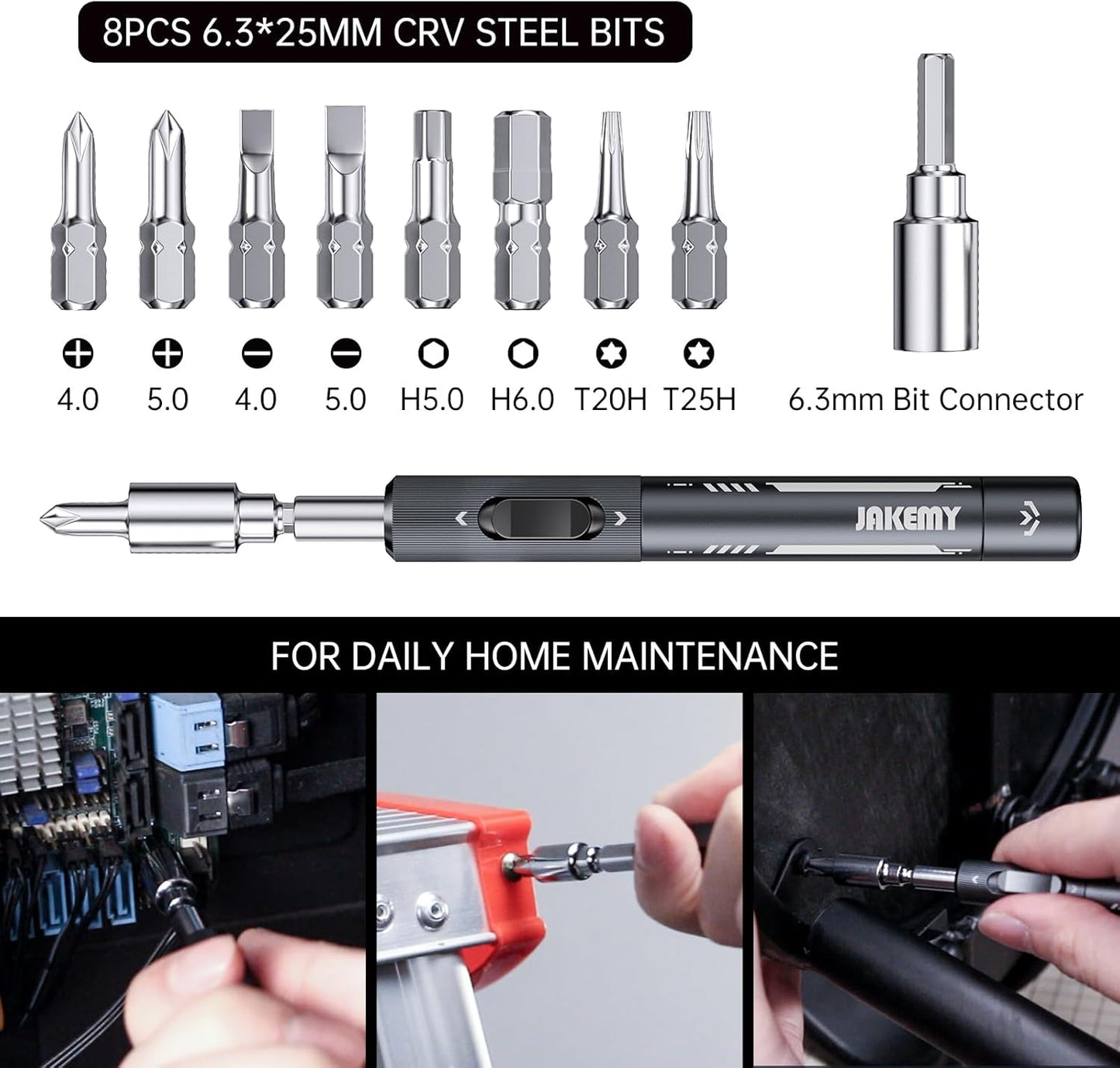 8PCS 6.3*25MM CRV STEEL BITS

4.0 5.0 4.0 5.0 H5.0 H6.0 T20H T25H

6.3mm Bit Connector

JAKEMY

FOR DAILY HOME MAINTENANCE