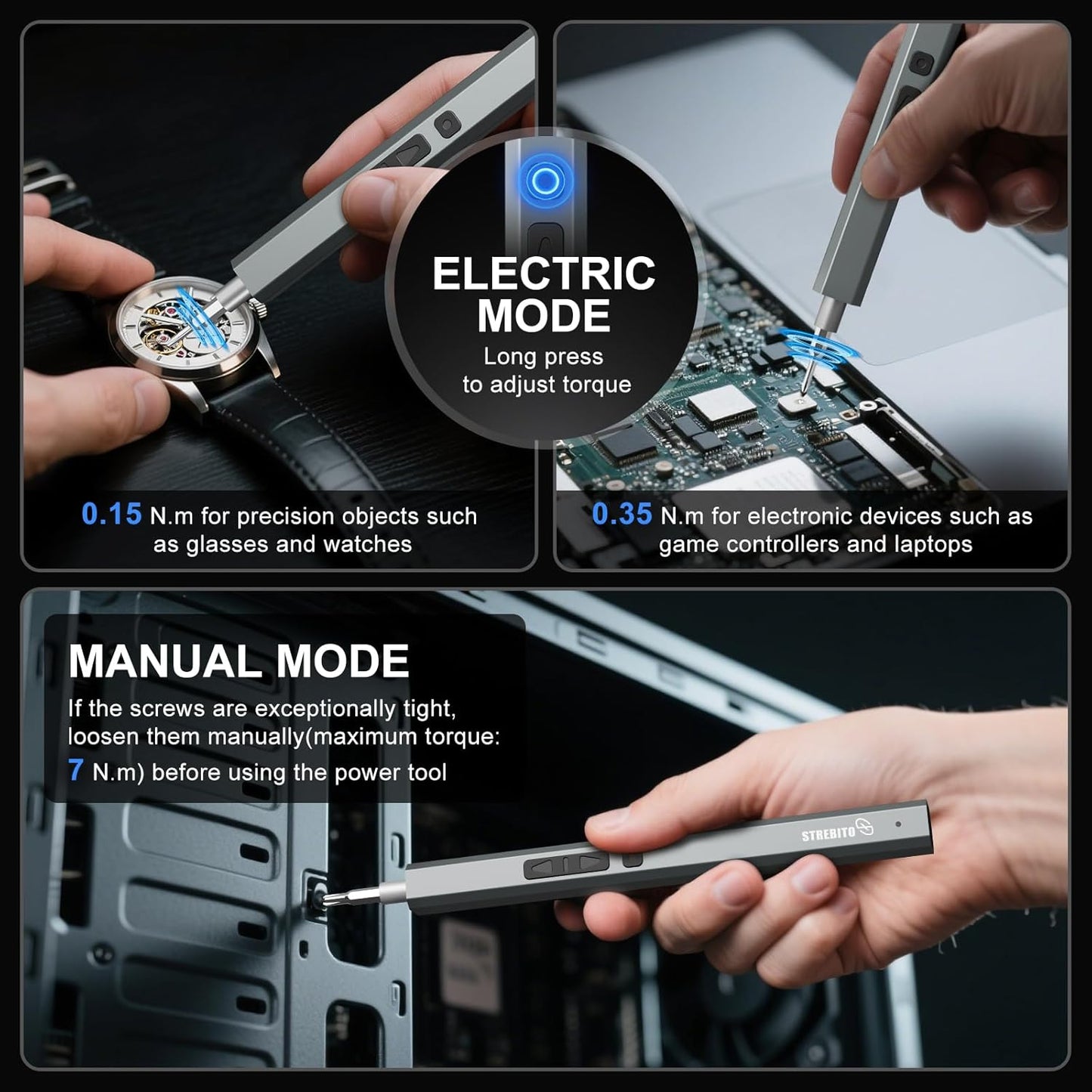 ELECTRIC MODE
Long press to adjust torque

0.15 N.m for precision objects such as glasses and watches

0.35 N.m for electronic devices such as game controllers and laptops

MANUAL MODE
If the screws are exceptionally tight, loosen them manually(maximum torque: 7 N.m) before using the power tool

STREBITO