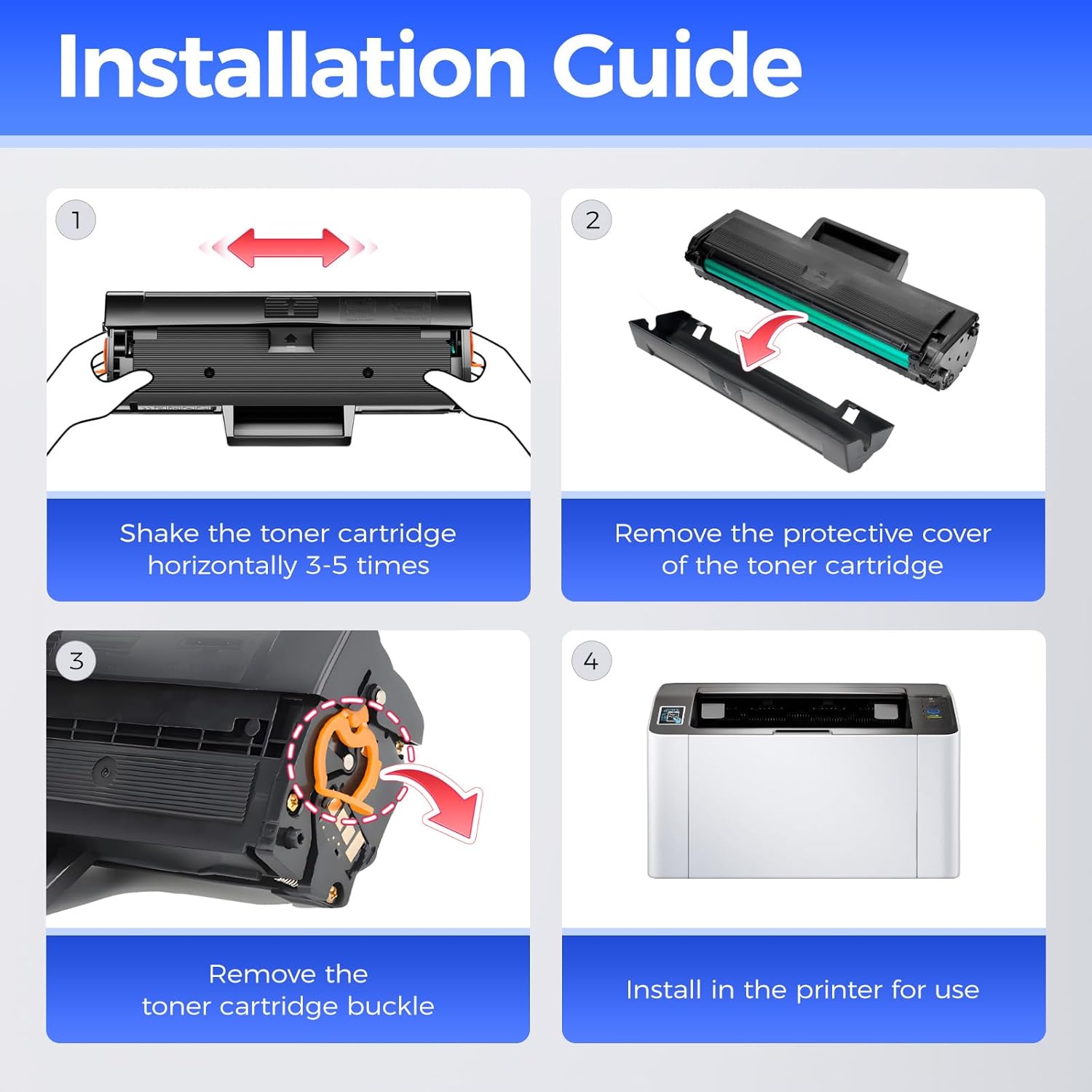 Installation Guide

1

Shake the toner cartridge horizontally 3-5 times

2

Remove the protective cover of the toner cartridge

3

Remove the toner cartridge buckle

4

Install in the printer for use