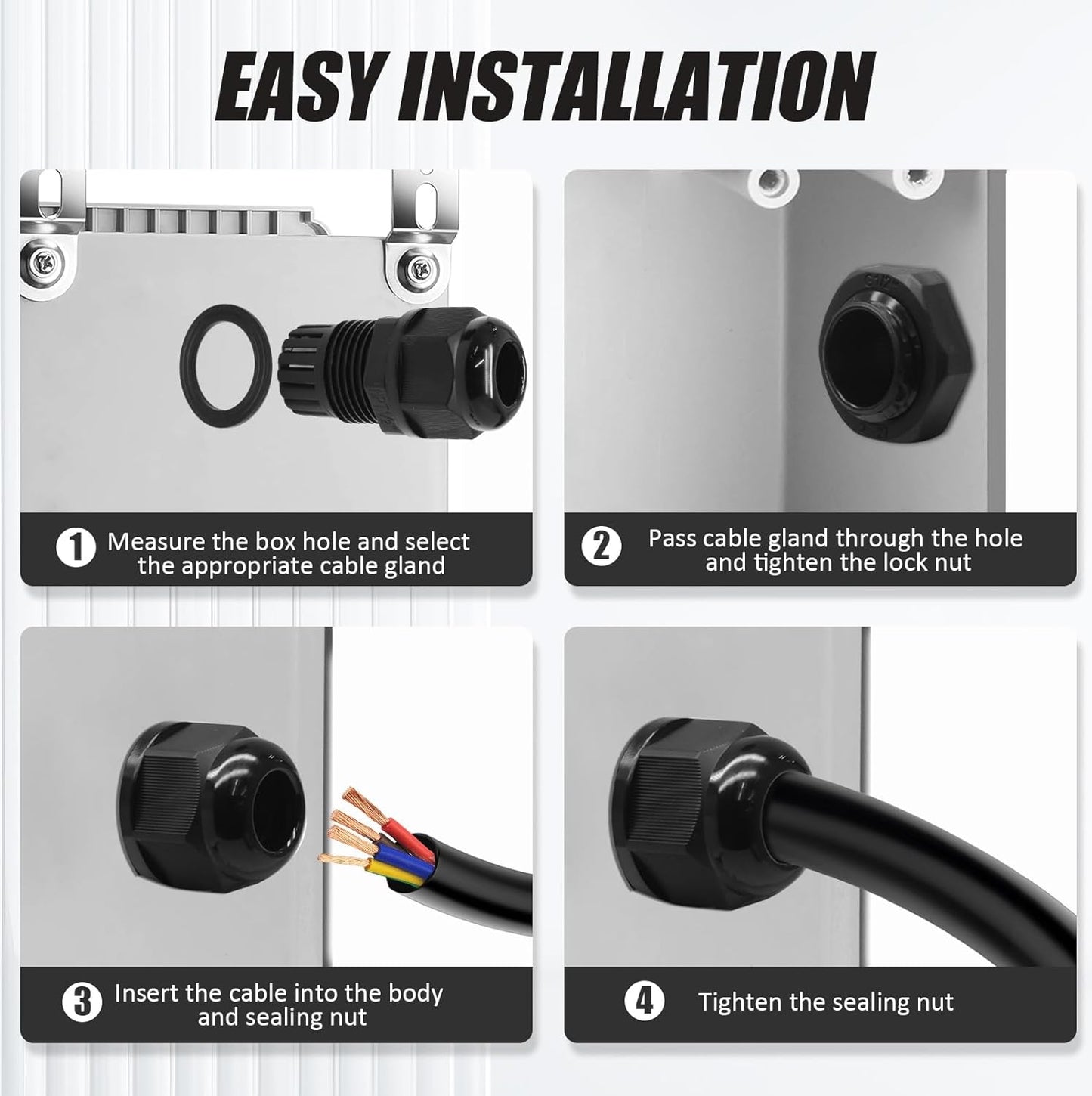 EASY INSTALLATION

1 Measure the box hole and select the appropriate cable gland

2 Pass cable gland through the hole and tighten the lock nut

3 Insert the cable into the body and sealing nut

4 Tighten the sealing nut