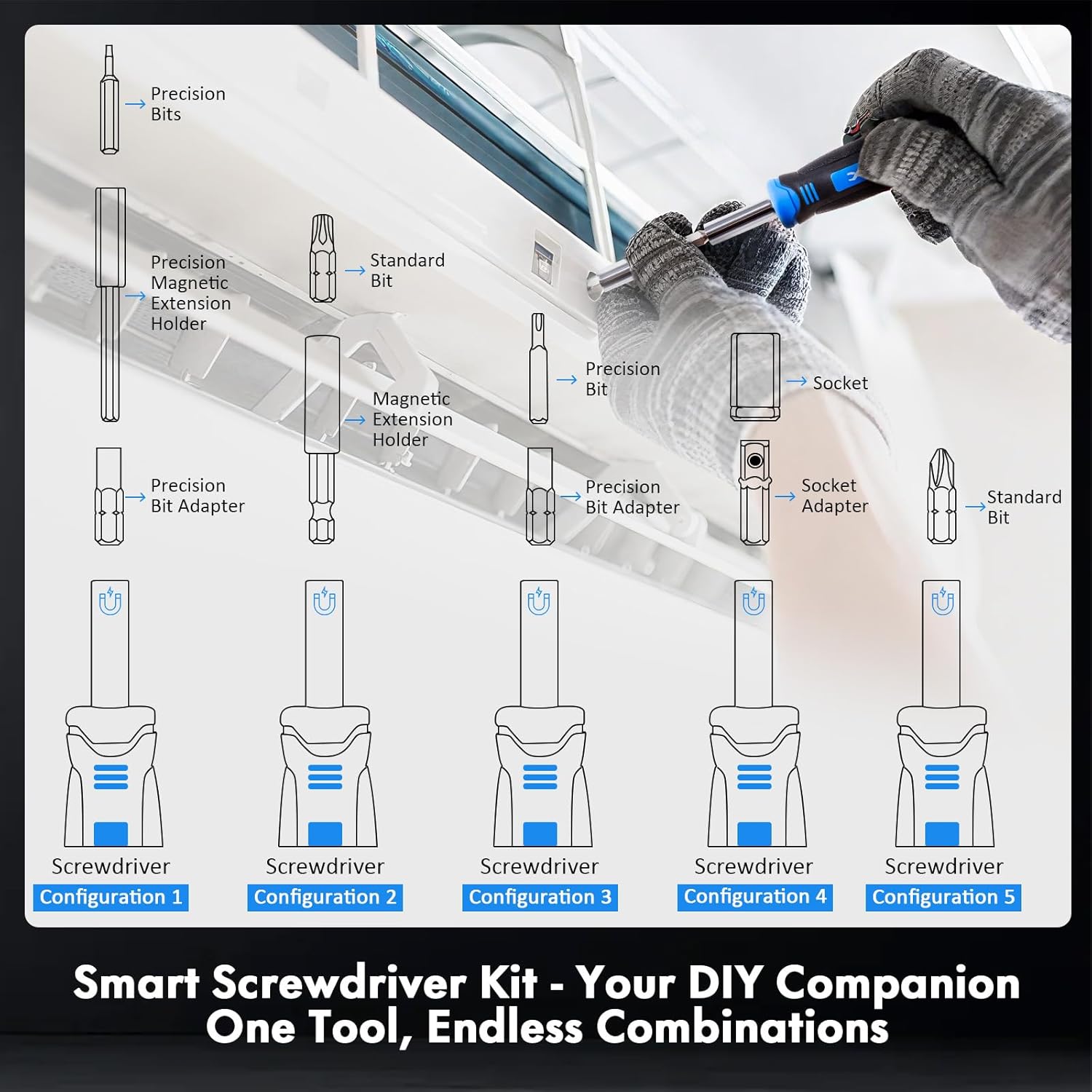 Precision Bits

Precision Magnetic Extension Holder

Precision Bit Adapter

Screwdriver
Configuration 1

Standard Bit

Magnetic Extension Holder

Screwdriver
Configuration 2

Precision Bit

Precision Bit Adapter

Screwdriver
Configuration 3

Socket

Socket Adapter

Screwdriver
Configuration 4

Standard Bit

Screwdriver
Configuration 5

Smart Screwdriver Kit - Your DIY Companion
One Tool, Endless Combinations