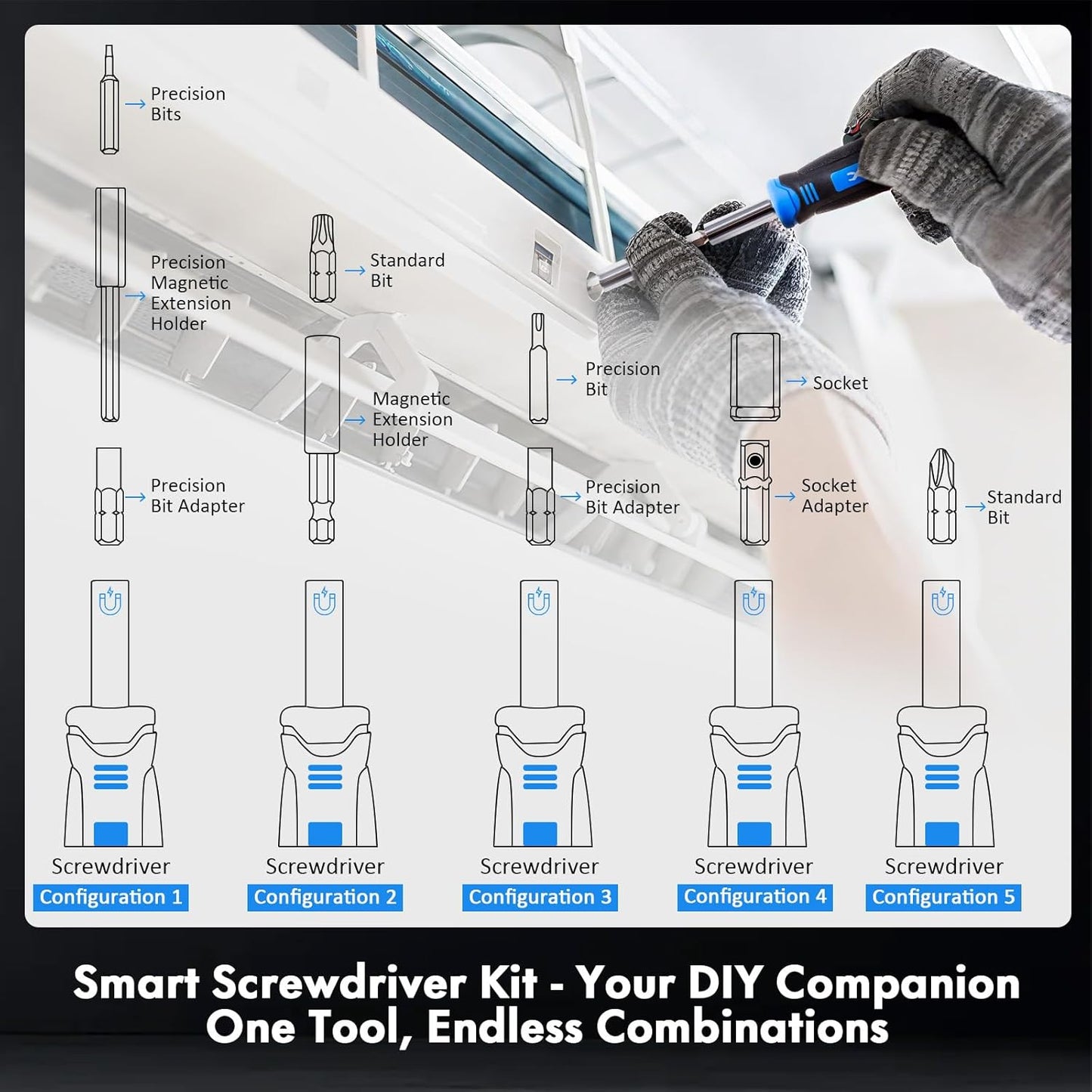 Precision Bits

Precision Magnetic Extension Holder

Precision Bit Adapter

Screwdriver
Configuration 1

Standard Bit

Magnetic Extension Holder

Screwdriver
Configuration 2

Precision Bit

Precision Bit Adapter

Screwdriver
Configuration 3

Socket

Socket Adapter

Screwdriver
Configuration 4

Standard Bit

Screwdriver
Configuration 5

Smart Screwdriver Kit - Your DIY Companion
One Tool, Endless Combinations