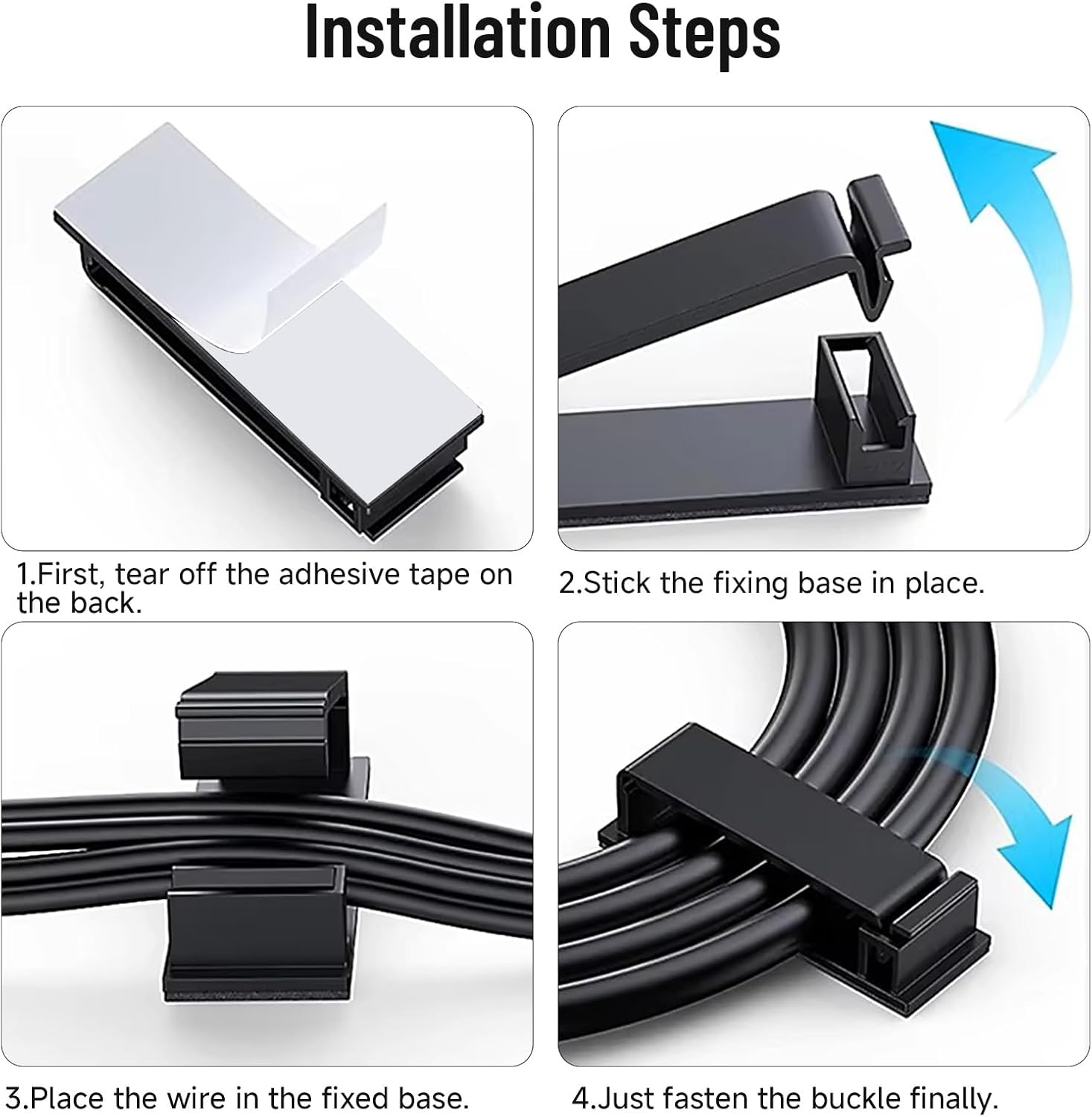 Installation Steps

1.First, tear off the adhesive tape on the back.

2.Stick the fixing base in place.

3.Place the wire in the fixed base.

4.Just fasten the buckle finally.