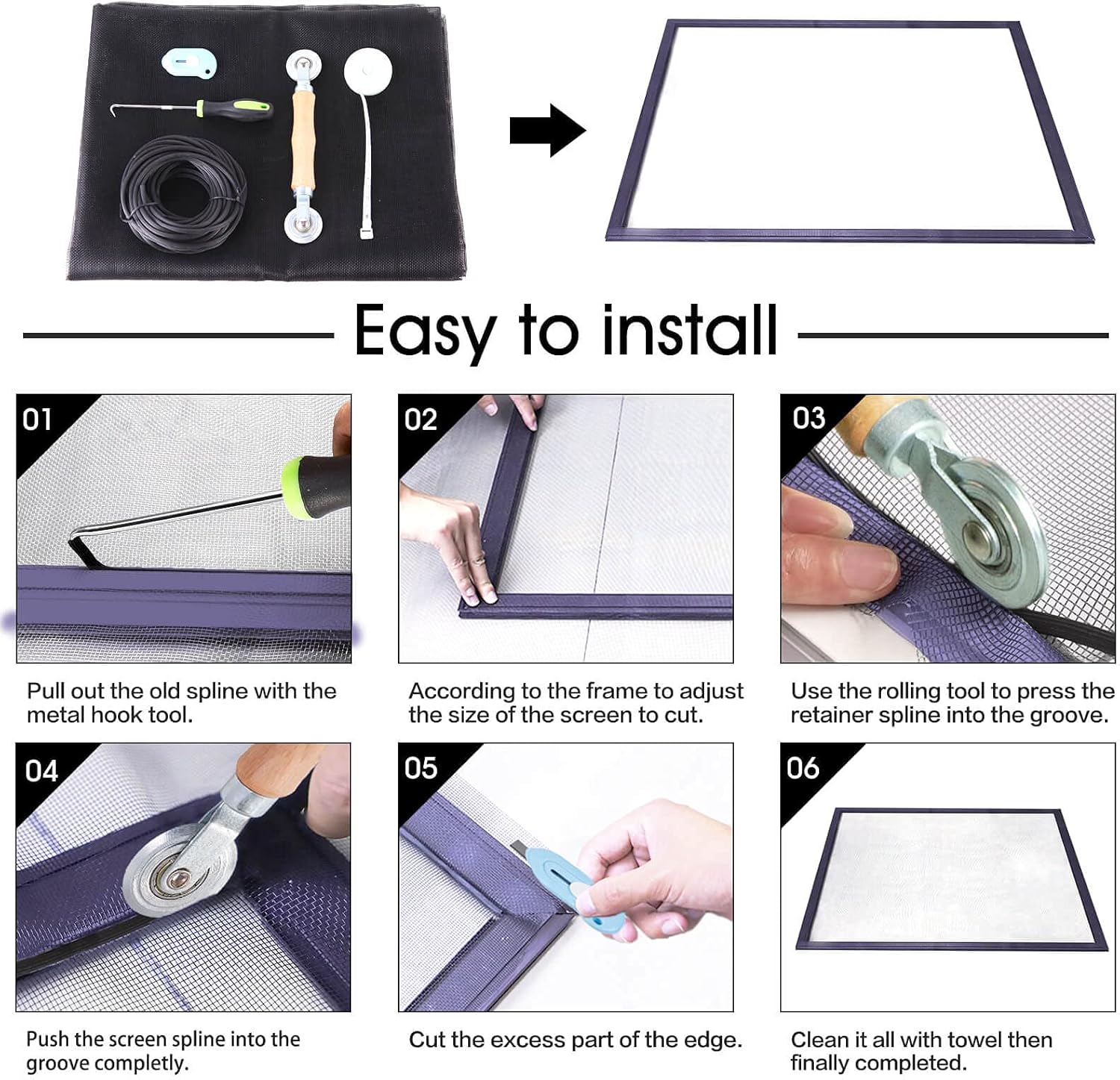 Easy to install

01

Pull out the old spline with the metal hook tool.

02

According to the frame to adjust the size of the screen to cut.

03

Use the rolling tool to press the retainer spline into the groove.

04

Push the screen spline into the groove completly.

05

Cut the excess part of the edge.

06

Clean it all with towel then finally completed.