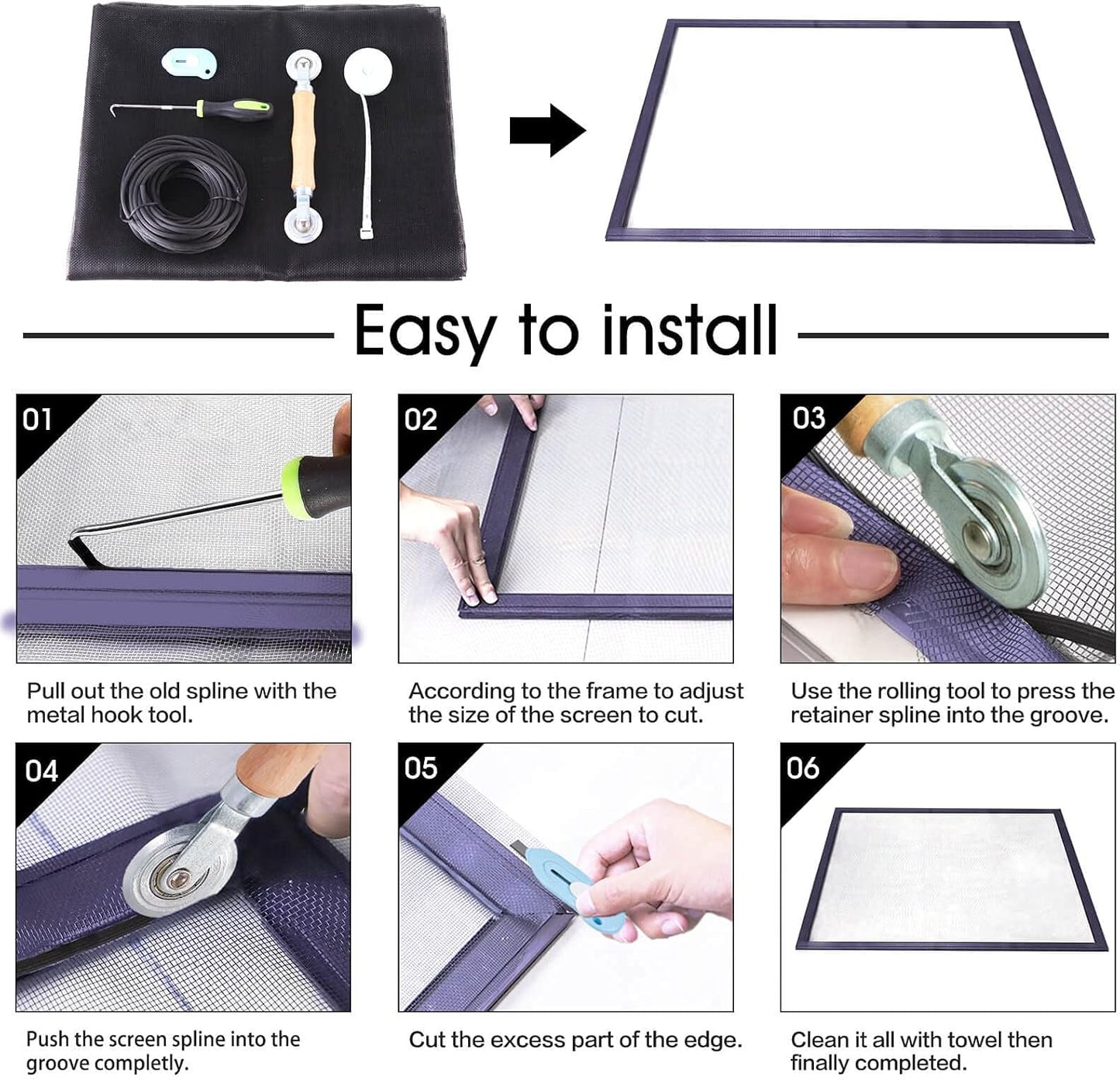 Easy to install

01

Pull out the old spline with the metal hook tool.

02

According to the frame to adjust the size of the screen to cut.

03

Use the rolling tool to press the retainer spline into the groove.

04

Push the screen spline into the groove completly.

05

Cut the excess part of the edge.

06

Clean it all with towel then finally completed.