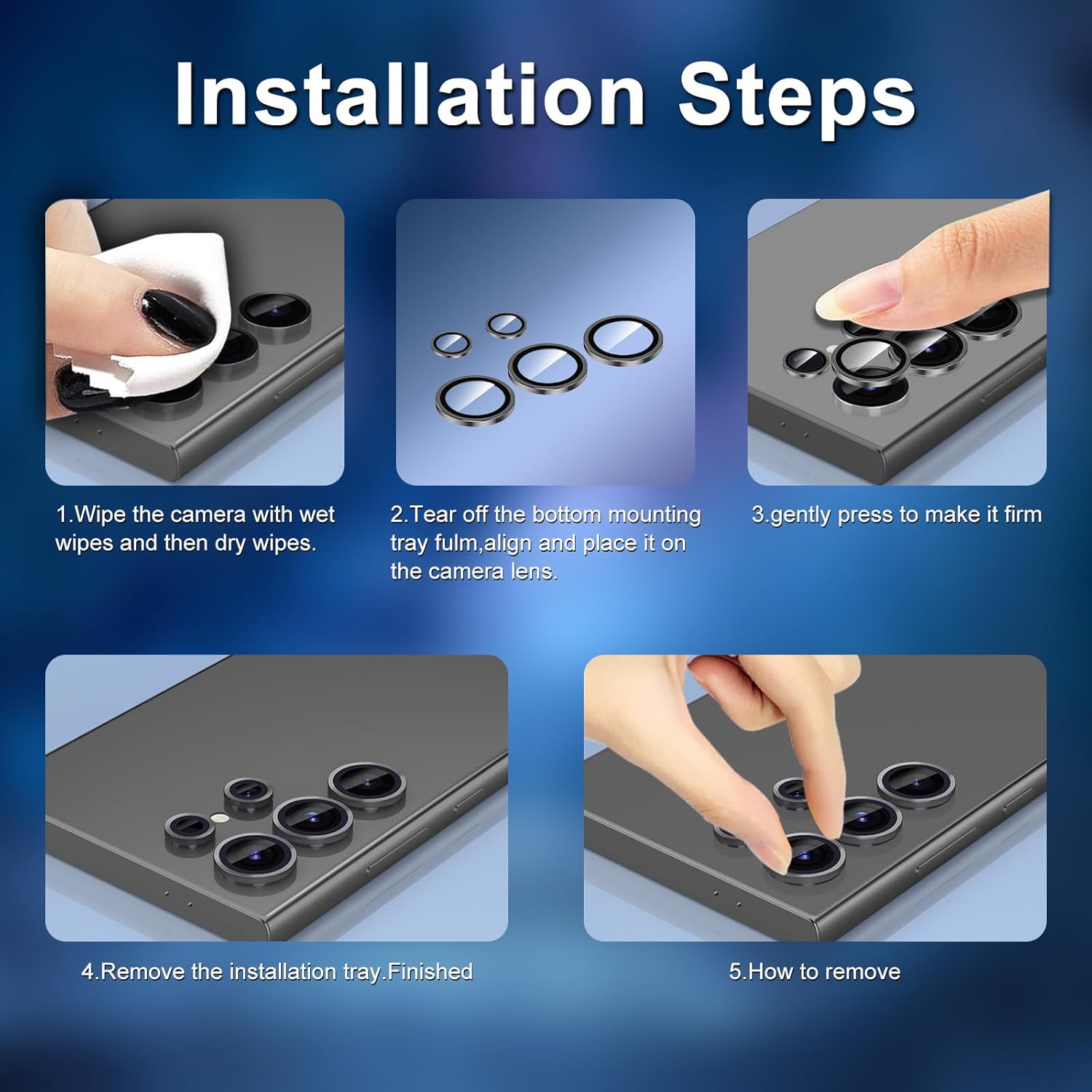 Installation Steps

1.Wipe the camera with wet wipes and then dry wipes.

2.Tear off the bottom mounting tray fulm,align and place it on the camera lens.

3.gently press to make it firm

4.Remove the installation tray.Finished

5.How to remove