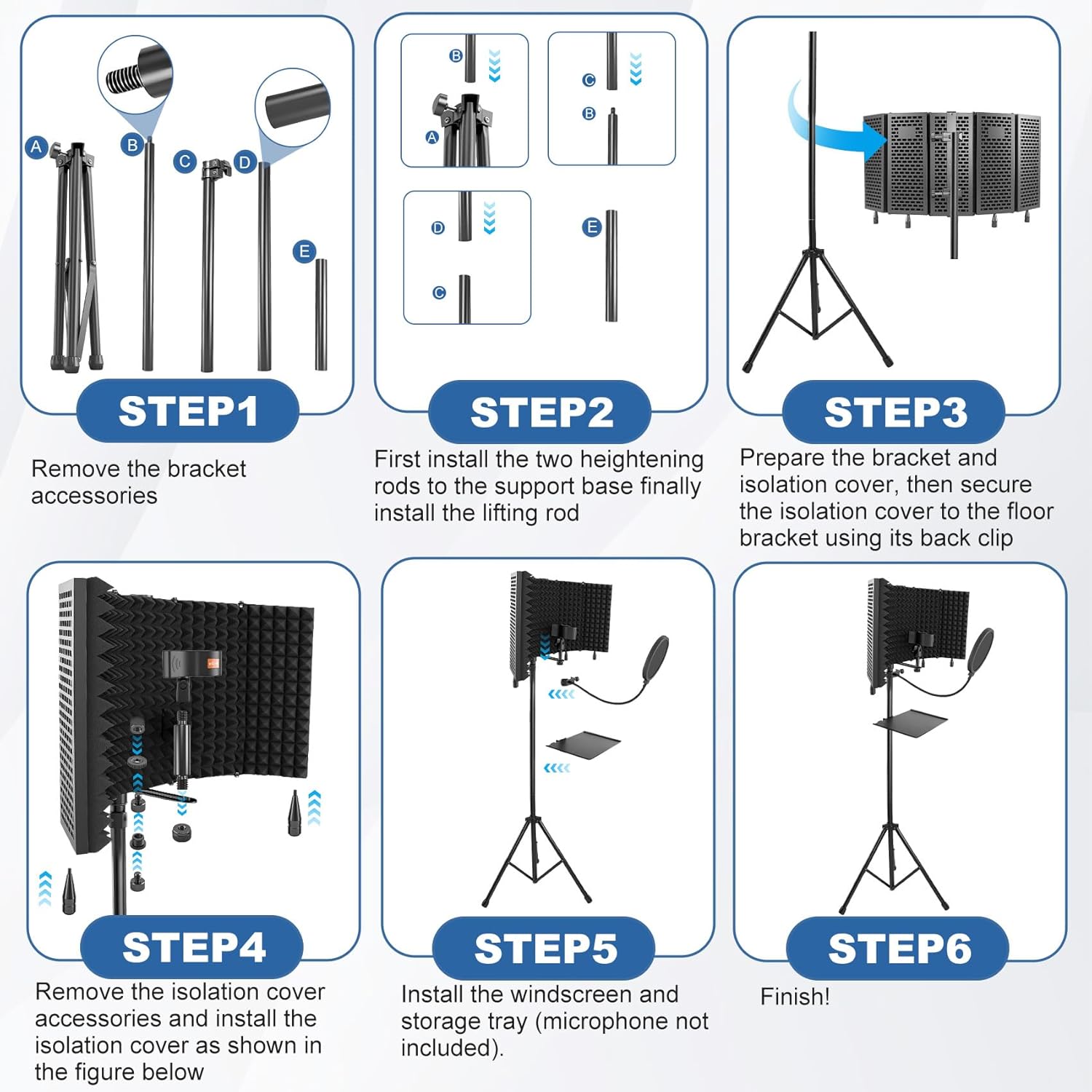 A
B
C
D
E

STEP1

Remove the bracket accessories

B
A
C
B
D
C
E

STEP2

First install the two heightening rods to the support base finally install the lifting rod

STEP3

Prepare the bracket and isolation cover, then secure the isolation cover to the floor bracket using its back clip

STEP4

Remove the isolation cover accessories and install the isolation cover as shown in the figure below

STEP5

Install the windscreen and storage tray (microphone not included).

STEP6

Finish!