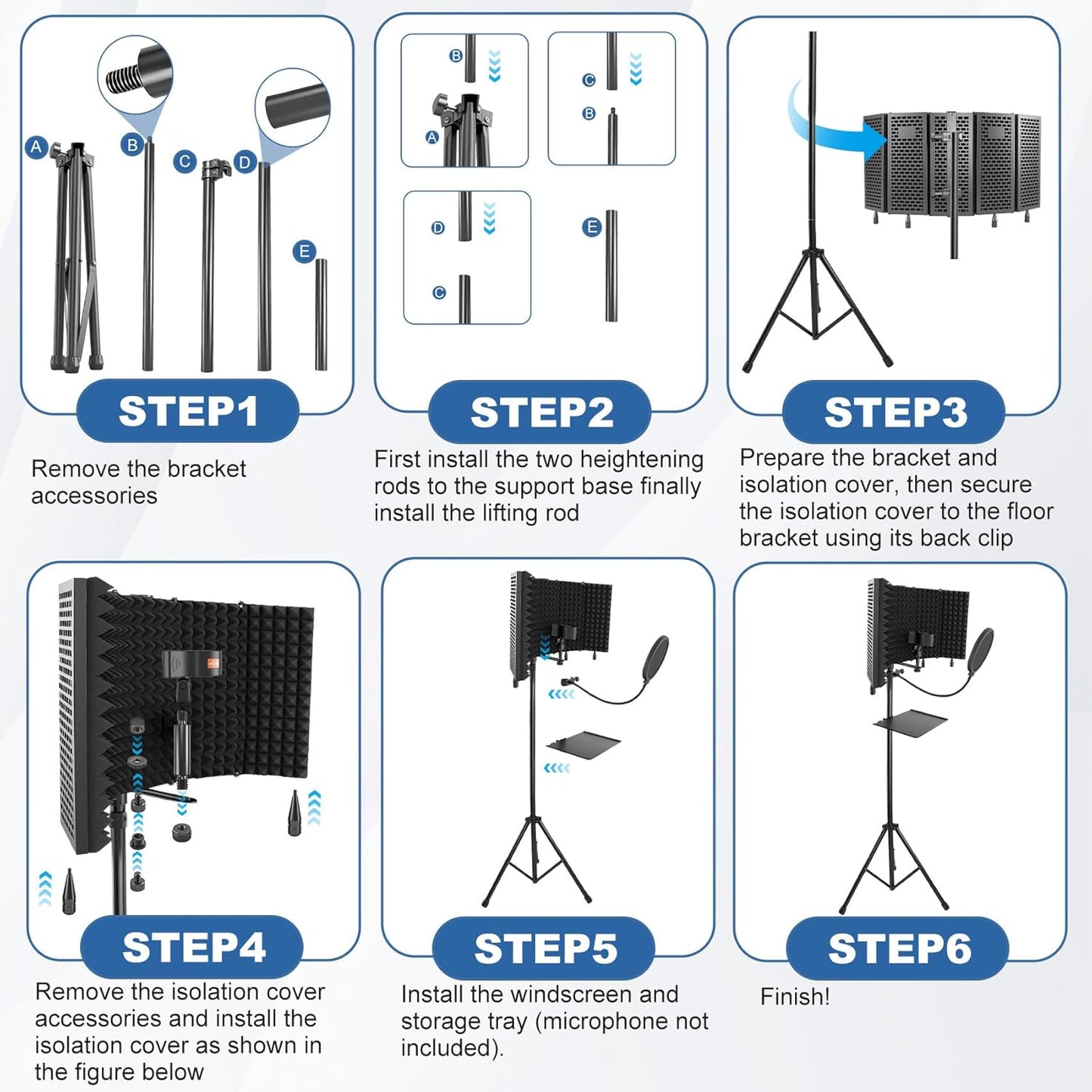 A B C D E

STEP1

Remove the bracket accessories

B A C B D C E

STEP2

First install the two heightening rods to the support base finally install the lifting rod

STEP3

Prepare the bracket and isolation cover, then secure the isolation cover to the floor bracket using its back clip

STEP4

Remove the isolation cover accessories and install the isolation cover as shown in the figure below

STEP5

Install the windscreen and storage tray (microphone not included).

STEP6

Finish!