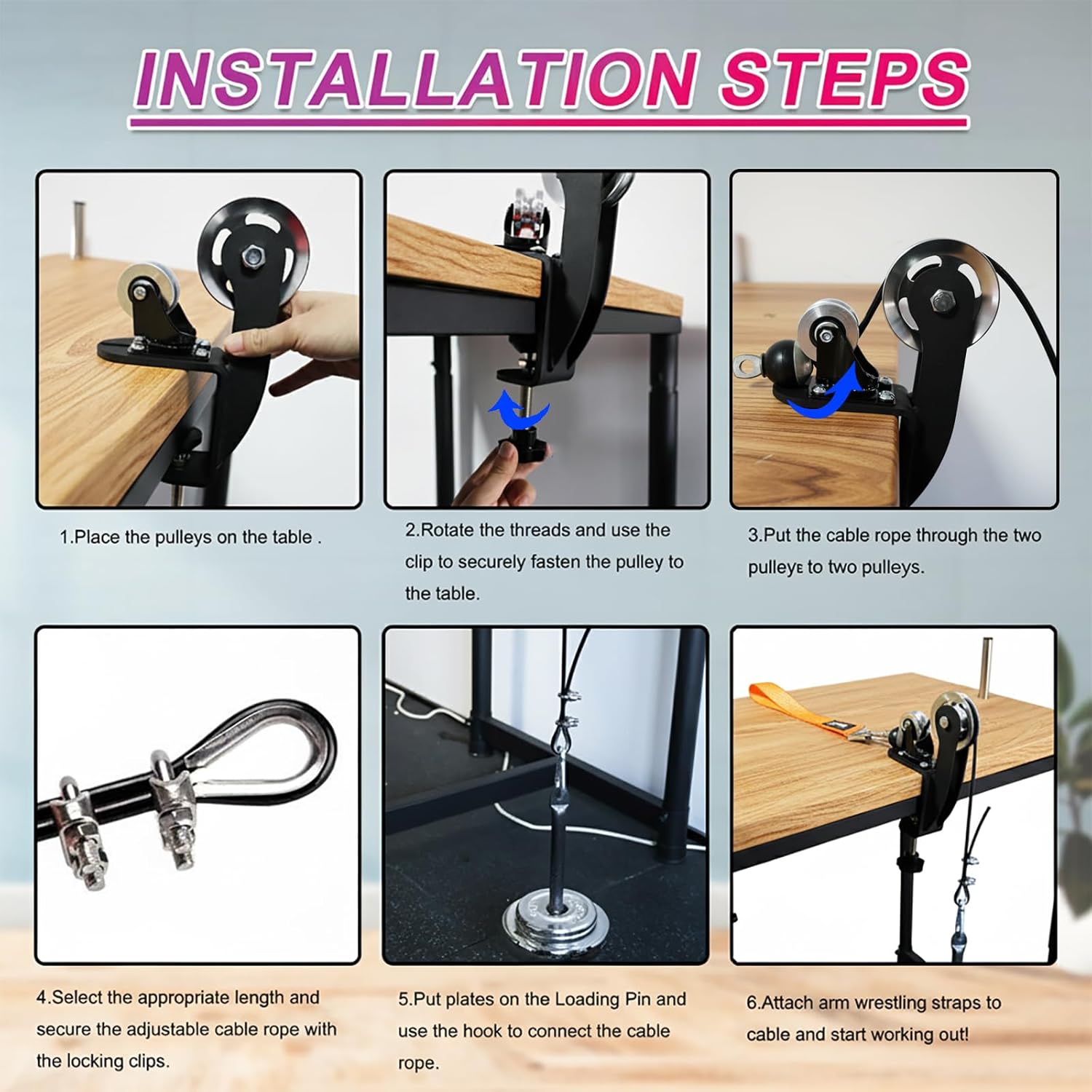 INSTALLATION STEPS

1.Place the pulleys on the table .

2.Rotate the threads and use the clip to securely fasten the pulley to the table.

3.Put the cable rope through the two pulleyε to two pulleys.

4.Select the appropriate length and secure the adjustable cable rope with the locking clips.

5.Put plates on the Loading Pin and use the hook to connect the cable rope.

6.Attach arm wrestling straps to cable and start working out!