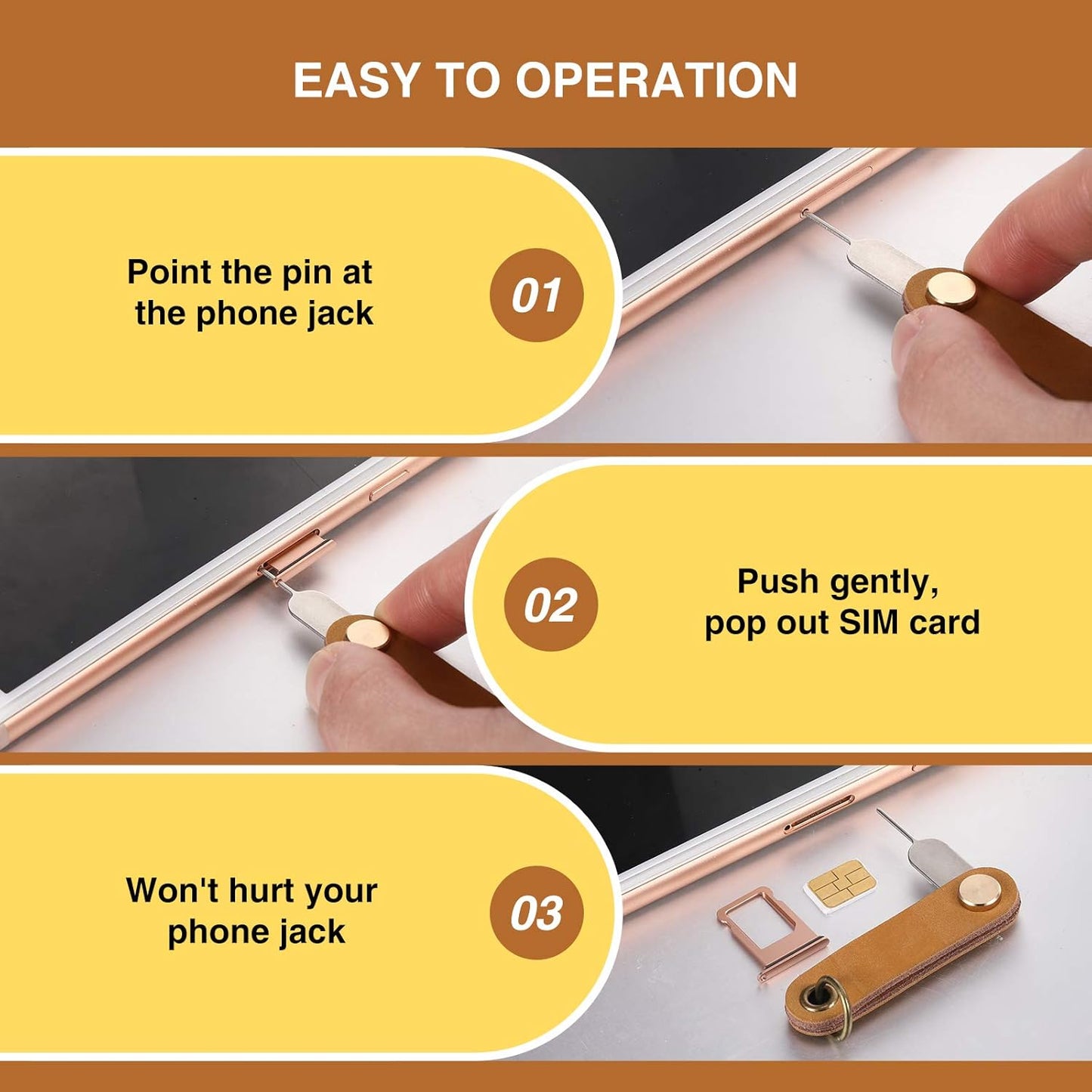 EASY TO OPERATION

Point the pin at the phone jack

01

02

Push gently, pop out SIM card

Won't hurt your phone jack

03