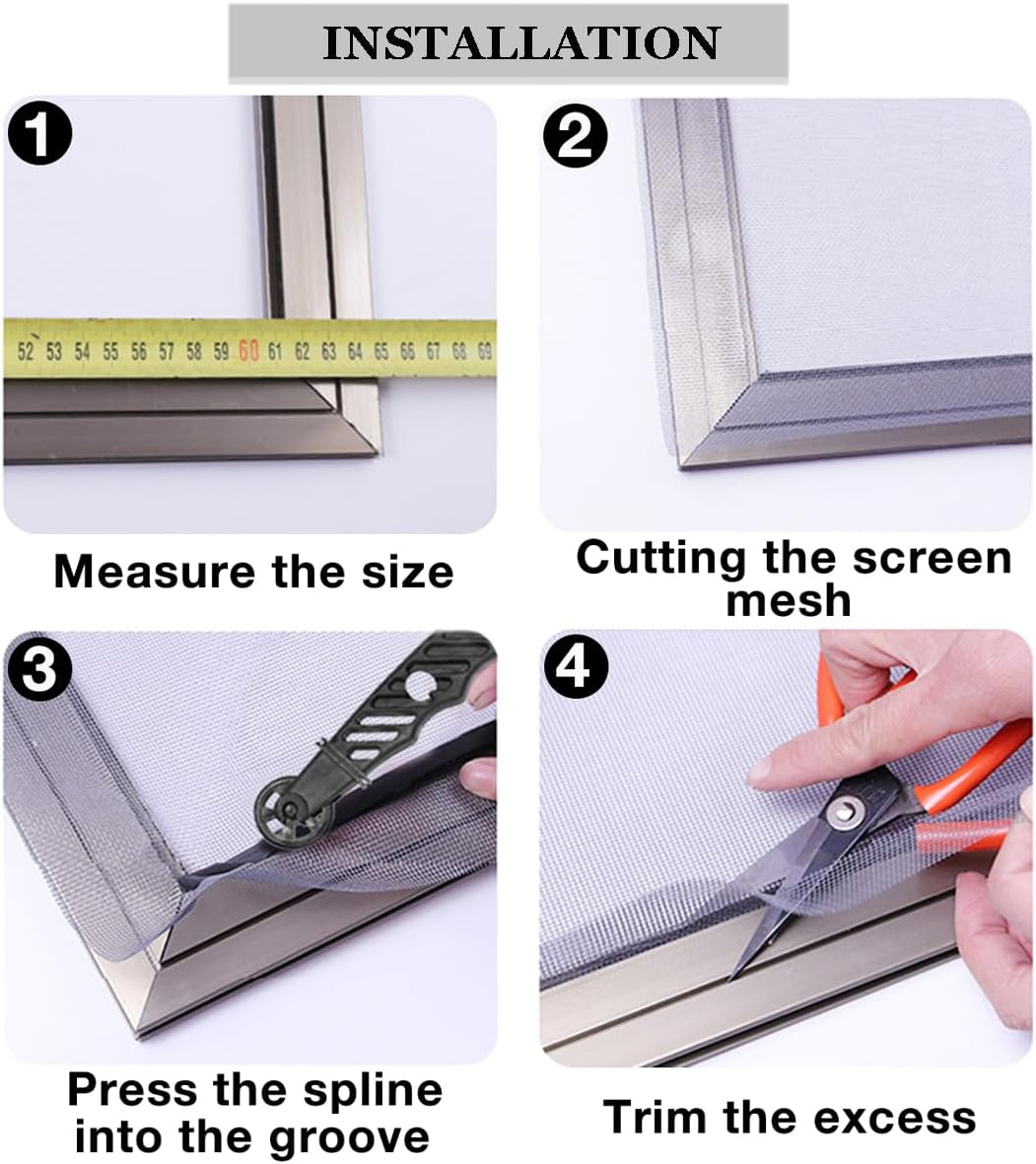 INSTALLATION

1

52 53 54 55 56 57 58 59 60 61 62 63 64 65 66 67 68 69

Measure the size

2

Cutting the screen mesh

3

Press the spline into the groove

4

Trim the excess