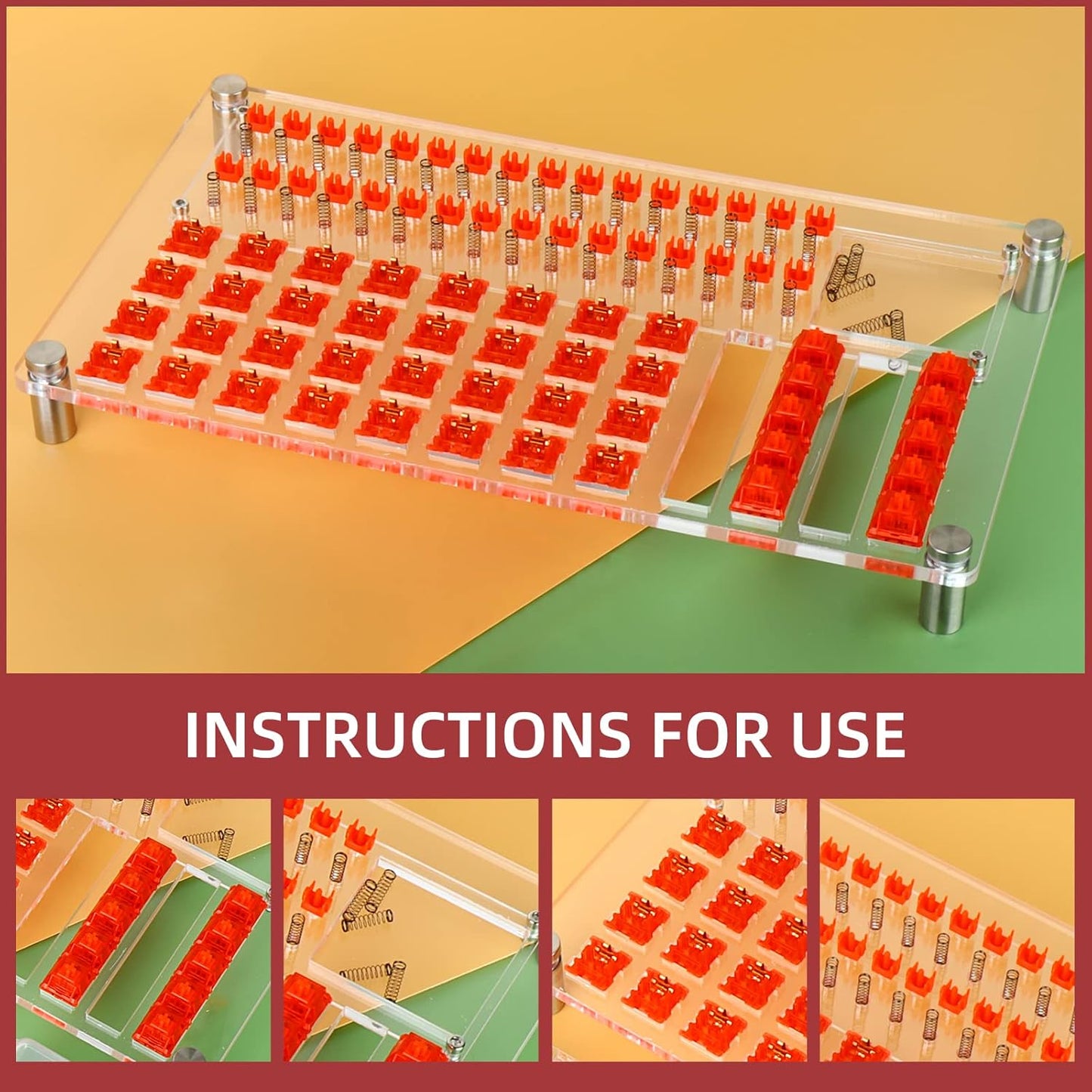 INSTRUCTIONS FOR USE