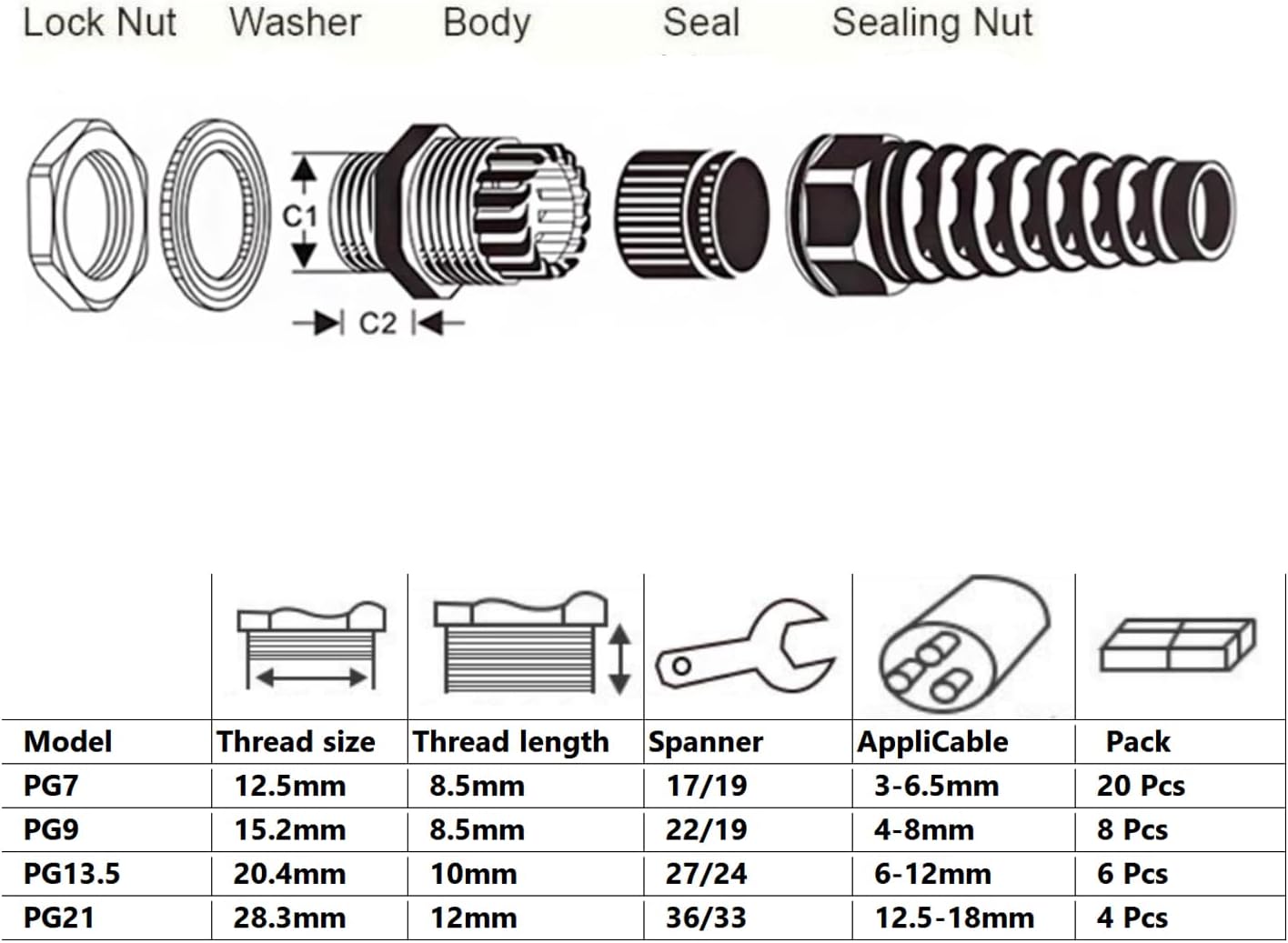 Lock Nut Washer Body Seal Sealing Nut

C1

C2

| Model | Thread size | Thread length | Spanner | AppliCable | Pack |
|---|---|---|---|---|---|
| PG7 | 12.5mm | 8.5mm | 17/19 | 3-6.5mm | 20 Pcs |
| PG9 | 15.2mm | 8.5mm | 22/19 | 4-8mm | 8 Pcs |
| PG13.5 | 20.4mm | 10mm | 27/24 | 6-12mm | 6 Pcs |
| PG21 | 28.3mm | 12mm | 36/33 | 12.5-18mm | 4 Pcs |